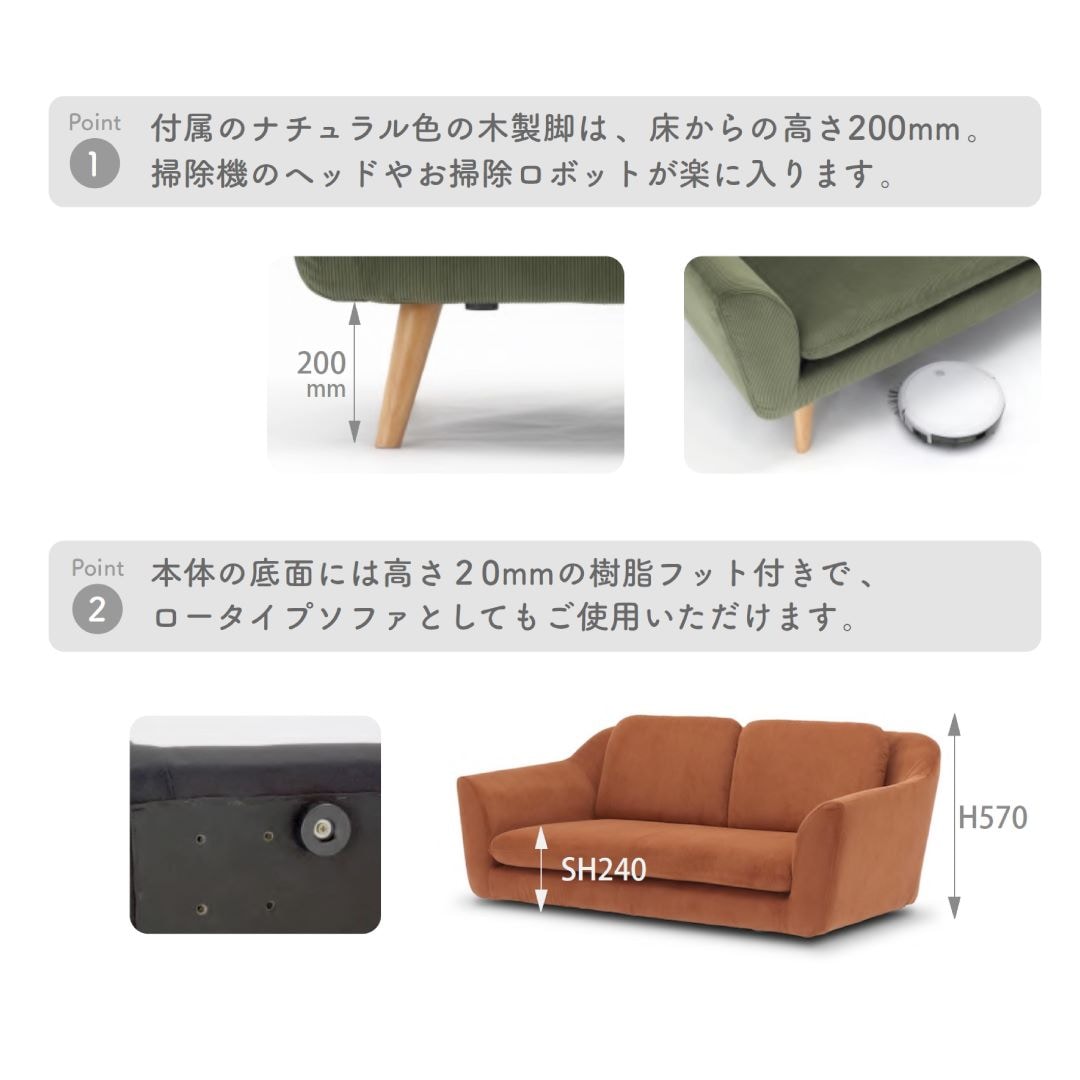 Point 1 付属のナチュラル色の木製脚は、床からの高さ200mm。掃除機のヘッドやお掃除ロボットが楽に入ります。

200 mm

Point 2 本体の底面には高さ20mmの樹脂フット付きで、ロータイプソファとしてもご使用いただけます。

SH240

H570