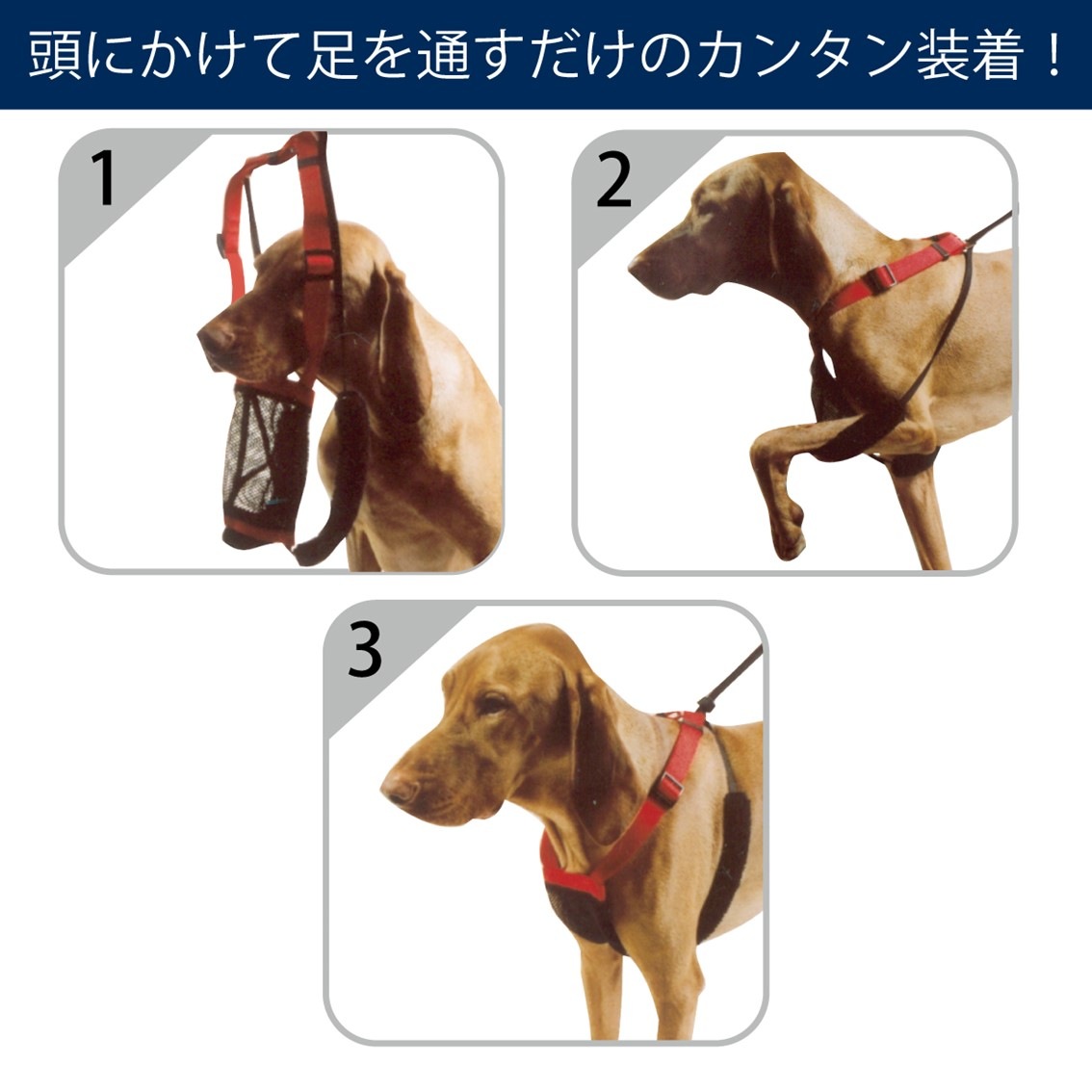 頭にかけて足を通すだけのカンタン装着！

1

2

3