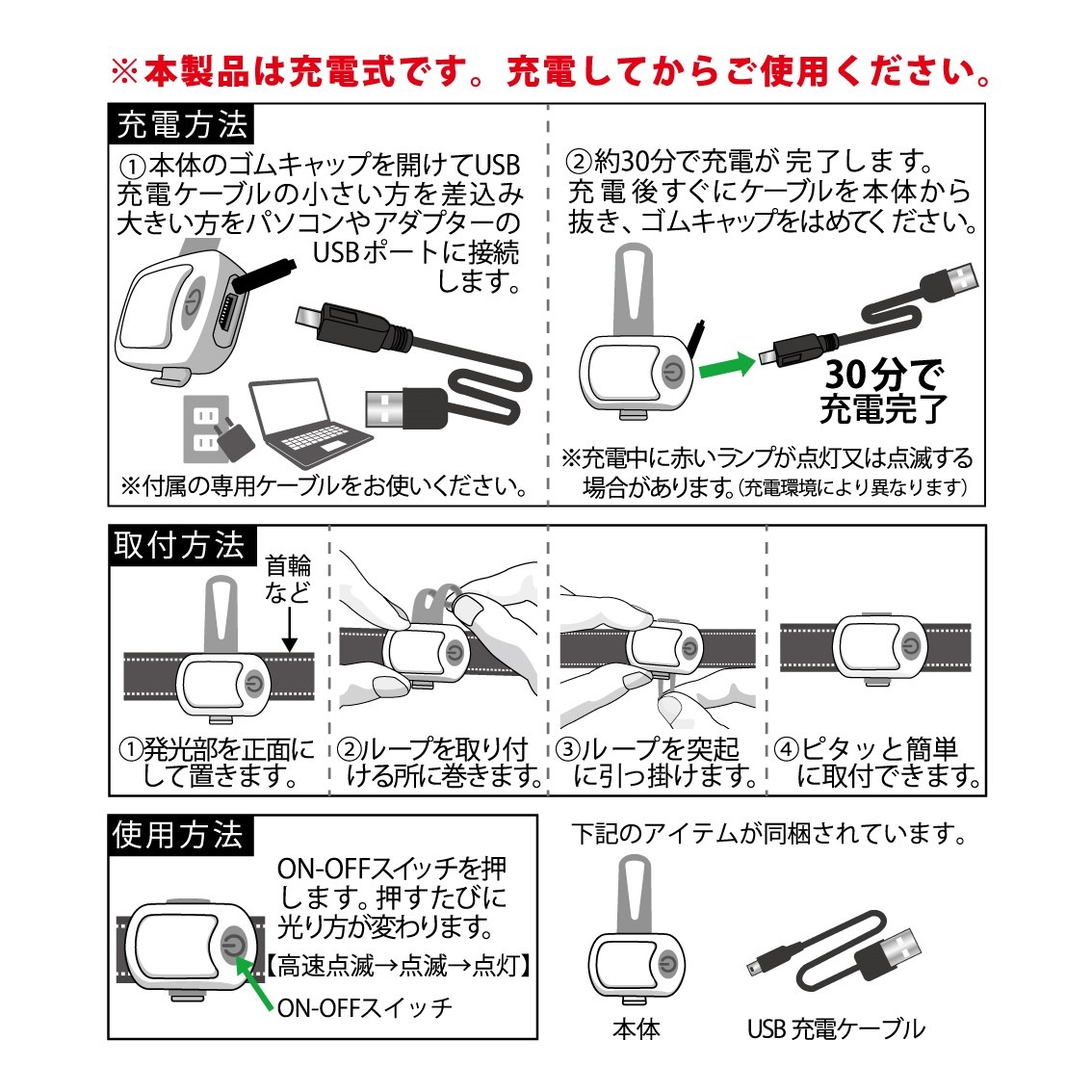 ※本製品は充電式です。充電してからご使用ください。

充電方法

①本体のゴムキャップを開けてUSB充電ケーブルの小さい方を差込み大きい方をパソコンやアダプターのUSBポートに接続します。

※付属の専用ケーブルをお使いください。

②約30分で充電が完了します。充電後すぐにケーブルを本体から抜き、ゴムキャップをはめてください。

30分で充電完了

※充電中に赤いランプが点灯又は点滅する場合があります。(充電環境により異なります)

取付方法

首輪など

①発光部を正面にして置きます。

②ループを取り付ける所に巻きます。

③ループを突起に引っ掛けます。

④ピタッと簡単に取付できます。

使用方法

ON-OFFスイッチを押します。押すたびに光り方が変わります。
【高速点滅→点滅→点灯】

ON-OFFスイッチ

下記のアイテムが同梱されています。

本体

USB 充電ケーブル