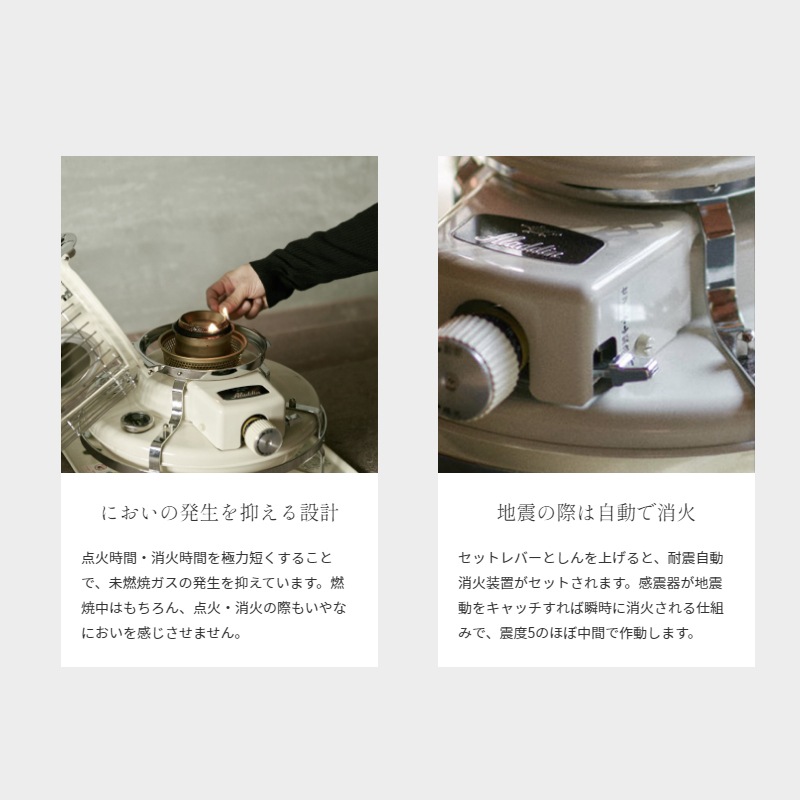 Aladdin

においの発生を抑える設計

点火時間・消火時間を極力短くすることで、未燃焼ガスの発生を抑えています。燃焼中はもちろん、点火・消火の際もいやなにおいを感じさせません。

Aladdin

地震の際は自動で消火

セットレバーとしんを上げると、耐震自動消火装置がセットされます。感震器が地震動をキャッチすれば瞬時に消火される仕組みで、震度5のほぼ中間で作動します。