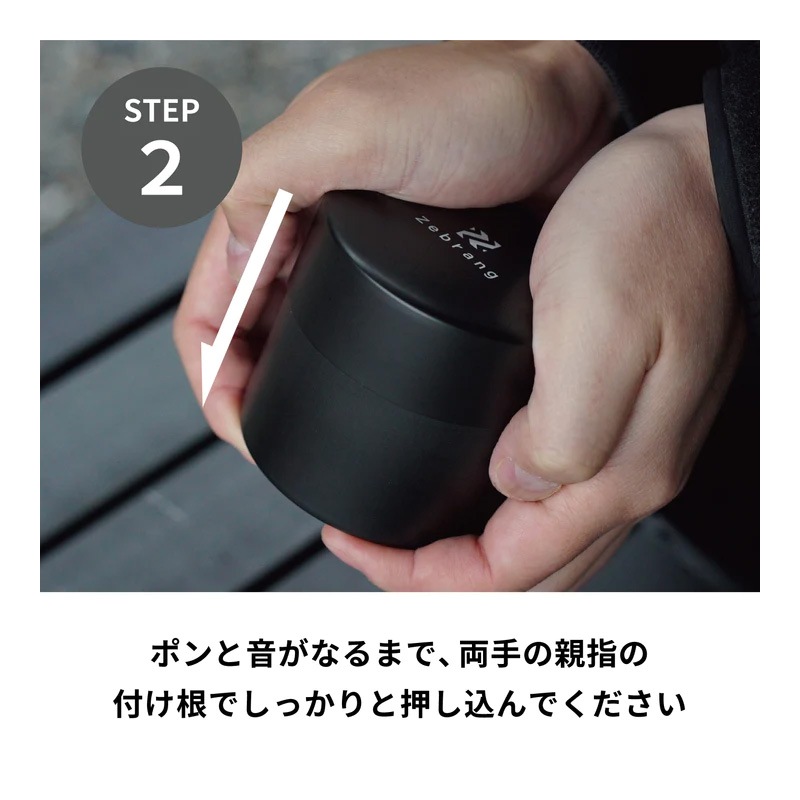 STEP
2

Zebrang

ポンと音がなるまで、両手の親指の付け根でしっかりと押し込んでください