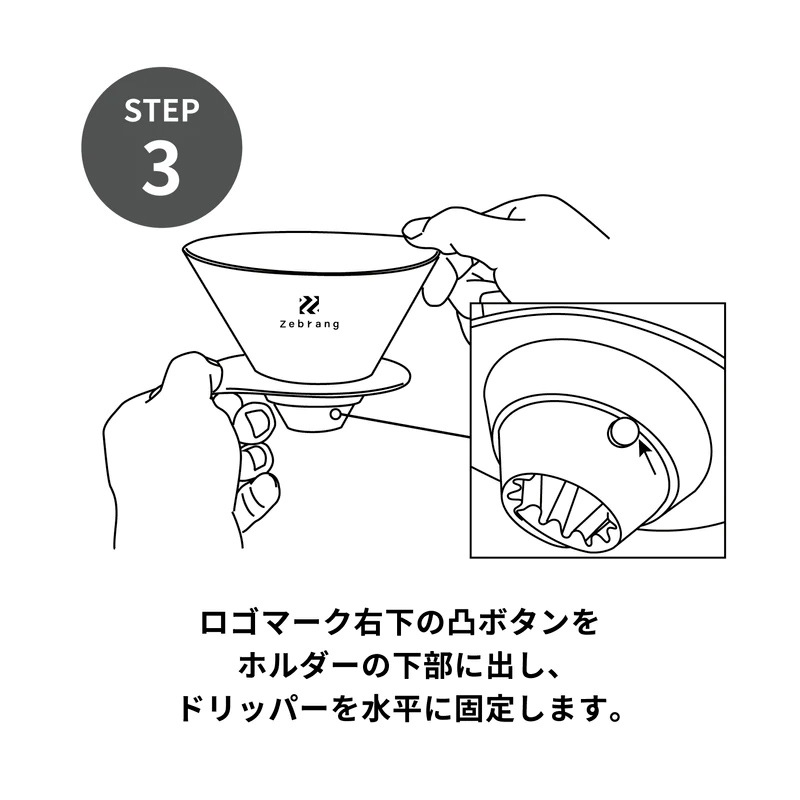 STEP
3

Zebrang

ロゴマーク右下の凸ボタンを
ホルダーの下部に出し、
ドリッパーを水平に固定します。