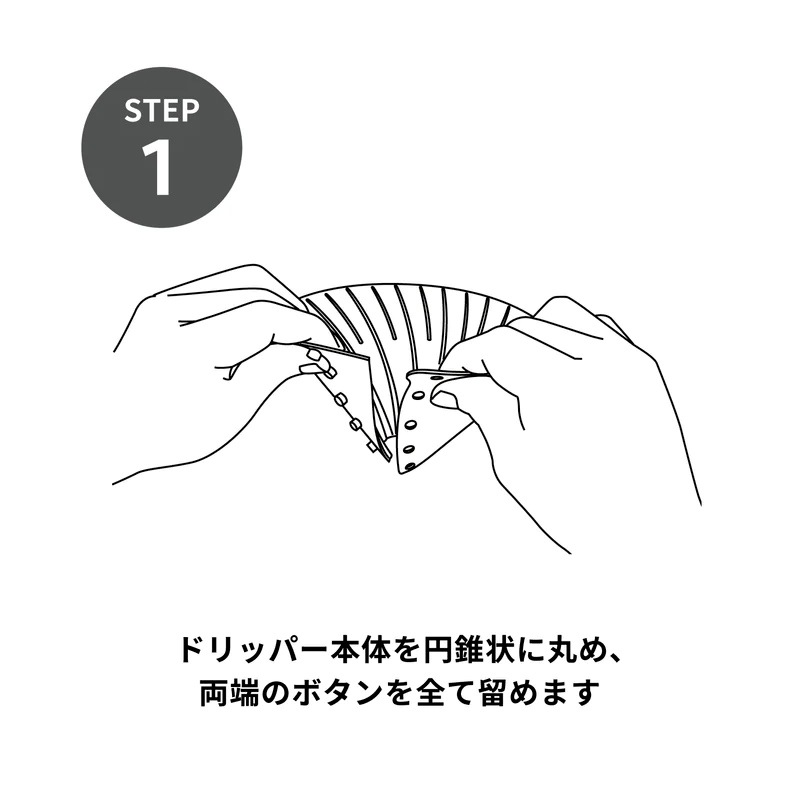 STEP
1

ドリッパー本体を円錐状に丸め、
両端のボタンを全て留めます