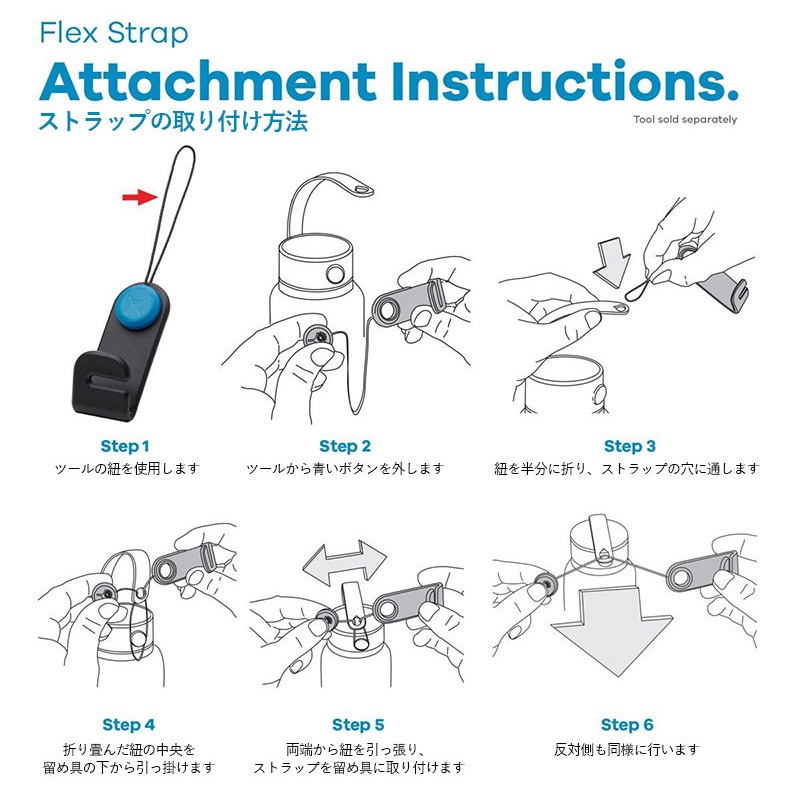 Flex Strap
Attachment Instructions.
ストラップの取り付け方法

Tool sold separately

Step 1
ツールの紐を使用します

Step 2
ツールから青いボタンを外します

Step 3
紐を半分に折り、ストラップの穴に通します

Step 4
折り畳んだ紐の中央を留め具の下から引っ掛けます

Step 5
両端から紐を引っ張り、ストラップを留め具に取り付けます

Step 6
反対側も同様に行います