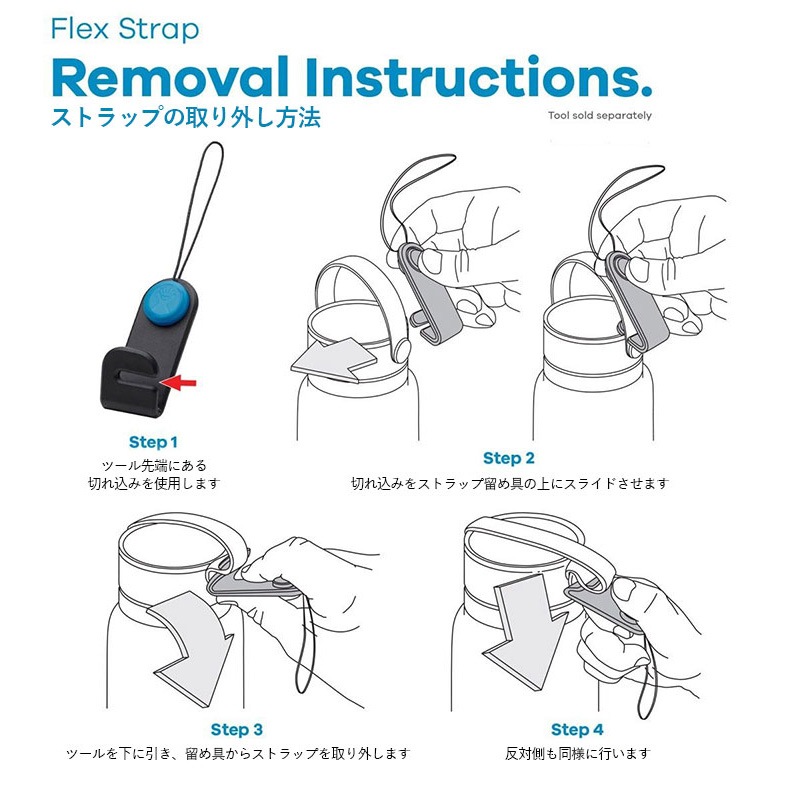 Flex Strap

Removal Instructions.

ストラップの取り外し方法

Tool sold separately

Step 1
ツール先端にある
切れ込みを使用します

Step 2
切れ込みをストラップ留め具の上にスライドさせます

Step 3
ツールを下に引き、留め具からストラップを取り外します

Step 4
反対側も同様に行います