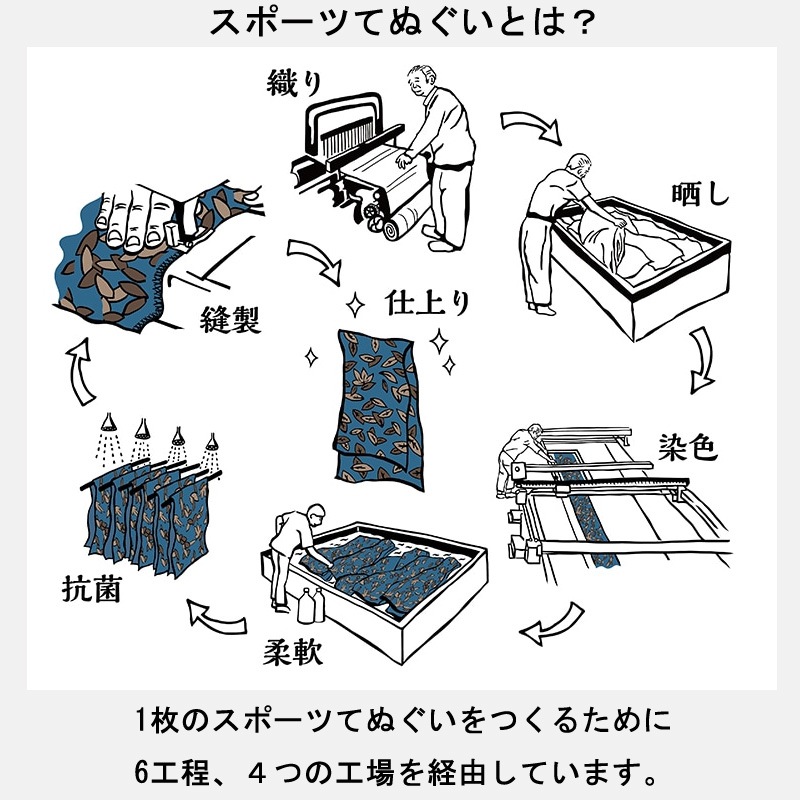 スポーツてぬぐいとは？

織り

晒し

染色

柔軟

抗菌

縫製

仕上り

1枚のスポーツてぬぐいをつくるために
6工程、４つの工場を経由しています。