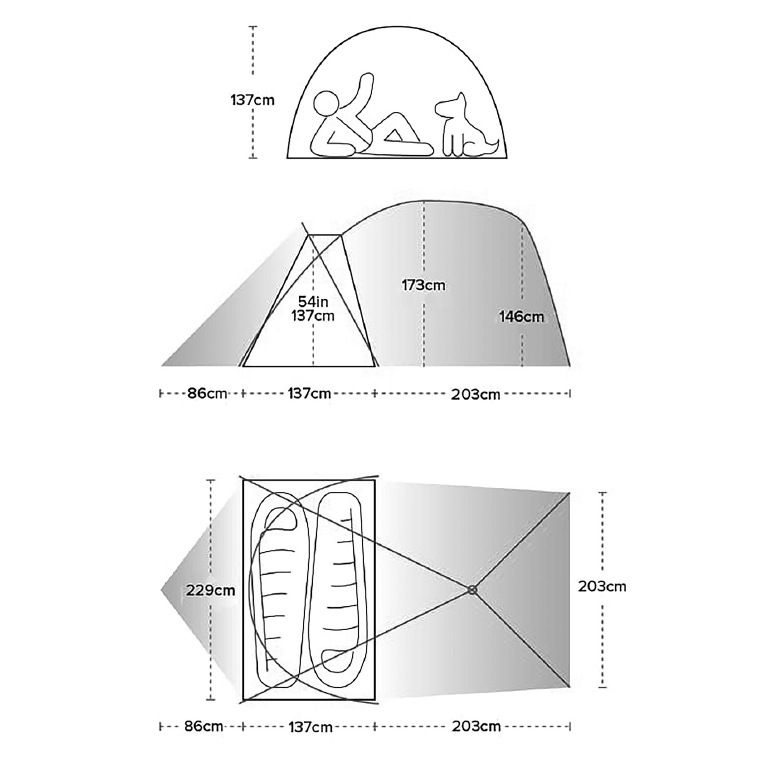 137cm

54in
137cm

173cm

146cm

86cm 137cm 203cm

229cm

203cm

86cm 137cm 203cm