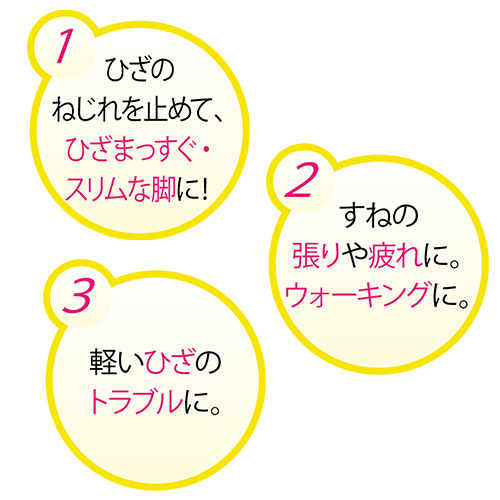 1
ひざの
ねじれを止めて、
ひざまっすぐ・
スリムな脚に!

2
すねの
張りや疲れに。
ウォーキングに。

3
軽いひざの
トラブルに。