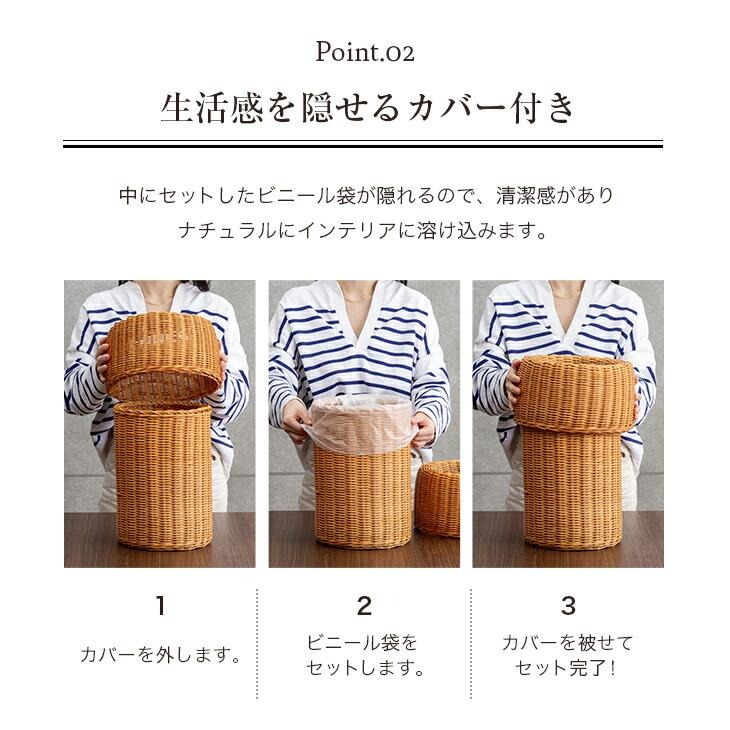 Point.02

生活感を隠せるカバー付き

中にセットしたビニール袋が隠れるので、清潔感があり
ナチュラルにインテリアに溶け込みます。

1

カバーを外します。

2

ビニール袋を
セットします。

3

カバーを被せて
セット完了!