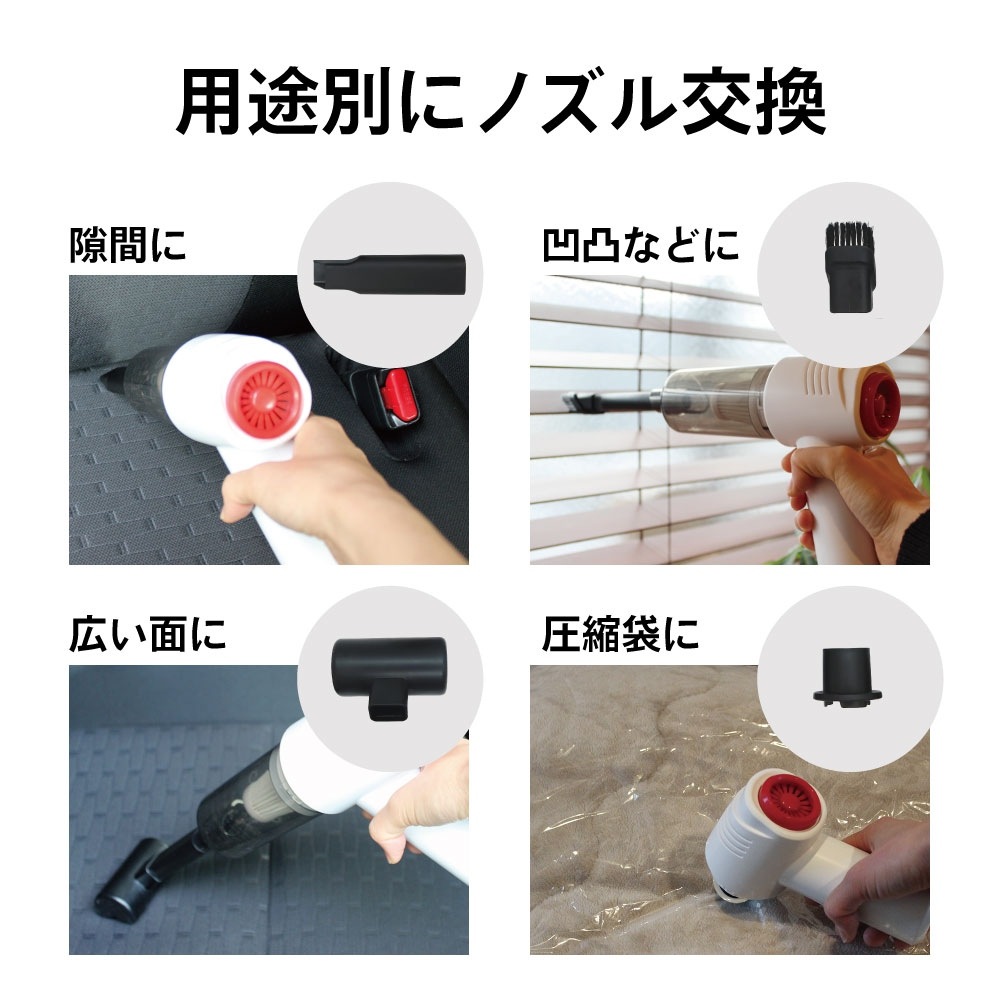 用途別にノズル交換

隙間に

凹凸などに

広い面に

圧縮袋に