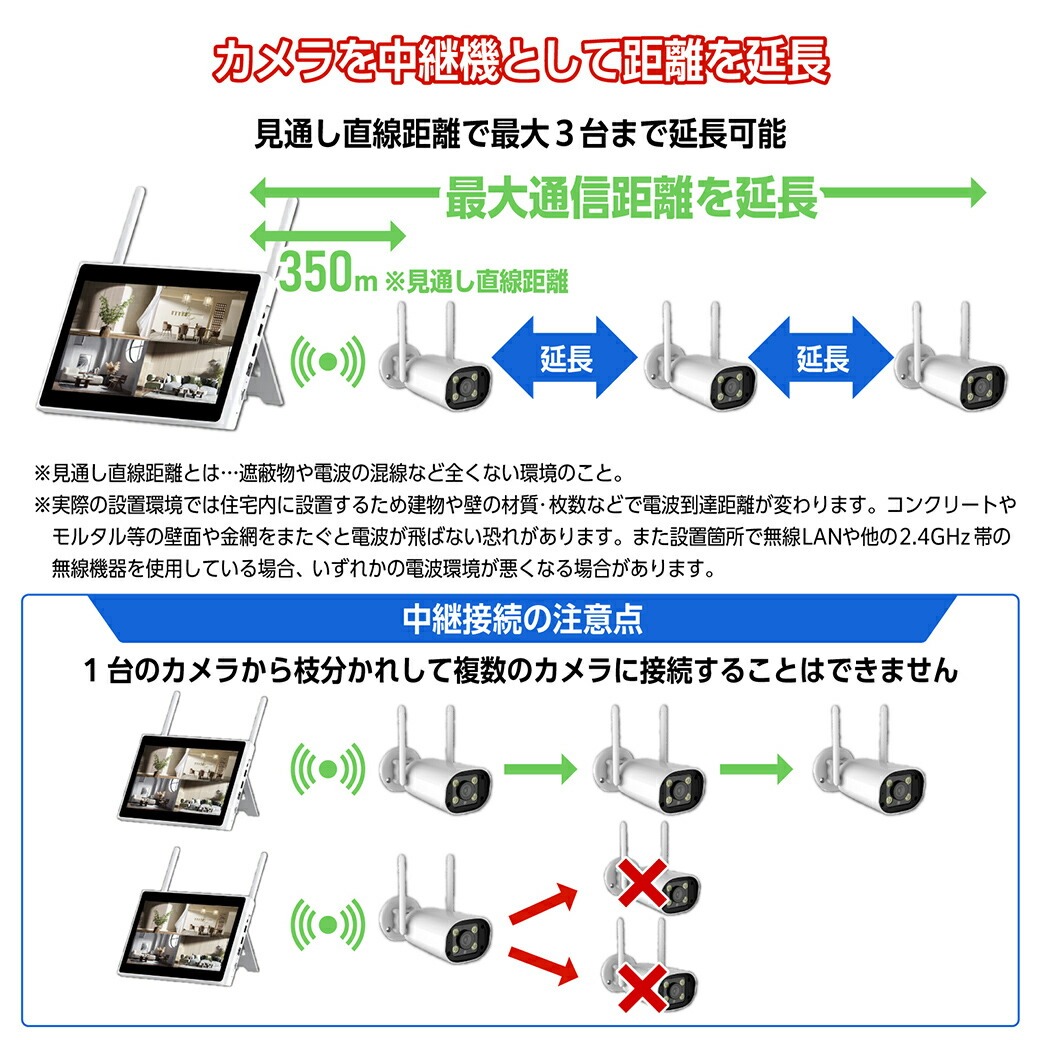 カメラを中継機として距離を延長

見通し直線距離で最大３台まで延長可能

最大通信距離を延長

350m ※見通し直線距離

延長

延長

※見通し直線距離とは…遮蔽物や電波の混線など全くない環境のこと。
※実際の設置環境では住宅内に設置するため建物や壁の材質･枚数などで電波到達距離が変わります。コンクリートやモルタル等の壁面や金網をまたぐと電波が飛ばない恐れがあります。また設置箇所で無線LANや他の2.4GHz帯の無線機器を使用している場合、いずれかの電波環境が悪くなる場合があります。

中継接続の注意点

１台のカメラから枝分かれして複数のカメラに接続することはできません