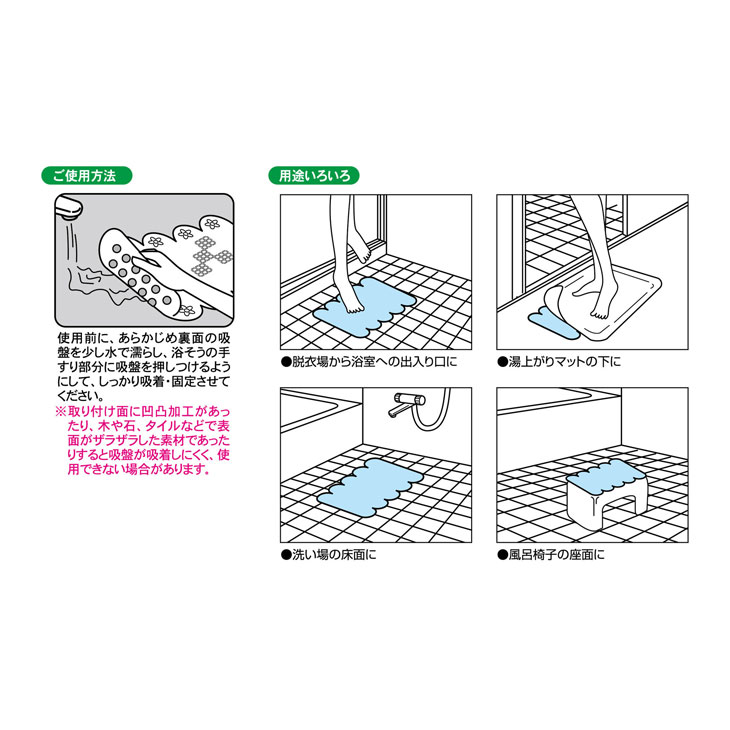 ご使用方法

使用前に、あらかじめ裏面の吸盤を少し水で濡らし、浴そうの手すり部分に吸盤を押しつけるようにして、しっかり吸着・固定させてください。

※取り付け面に凹凸加工があったり、木や石、タイルなどで表面がザラザラした素材であったりすると吸盤が吸着しにくく、使用できない場合があります。

用途いろいろ

●脱衣場から浴室への出入り口に

●湯上がりマットの下に

●洗い場の床面に

●風呂椅子の座面に