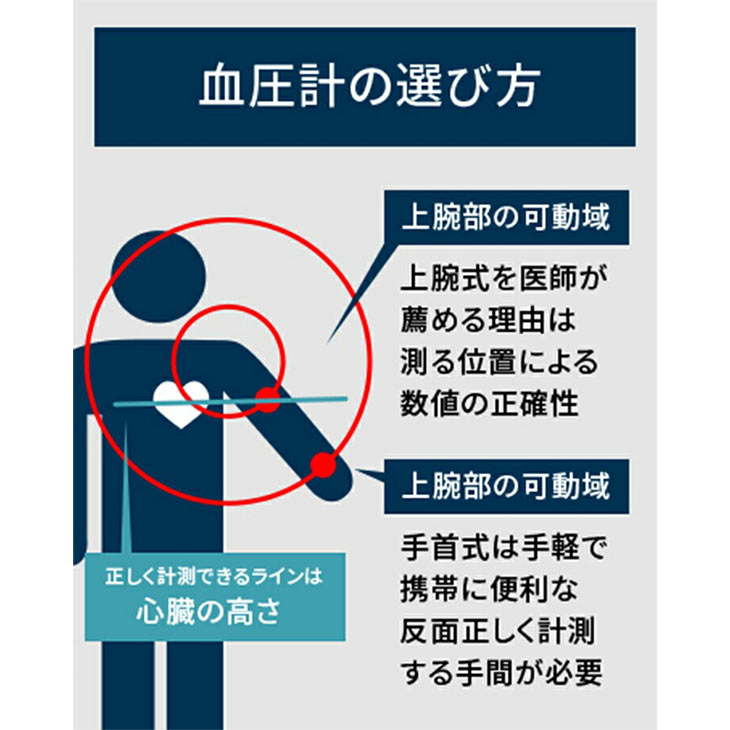 血圧計の選び方

上腕部の可動域

上腕式を医師が薦める理由は測る位置による数値の正確性

上腕部の可動域

手首式は手軽で携帯に便利な反面正しく計測する手間が必要

正しく計測できるラインは
心臓の高さ