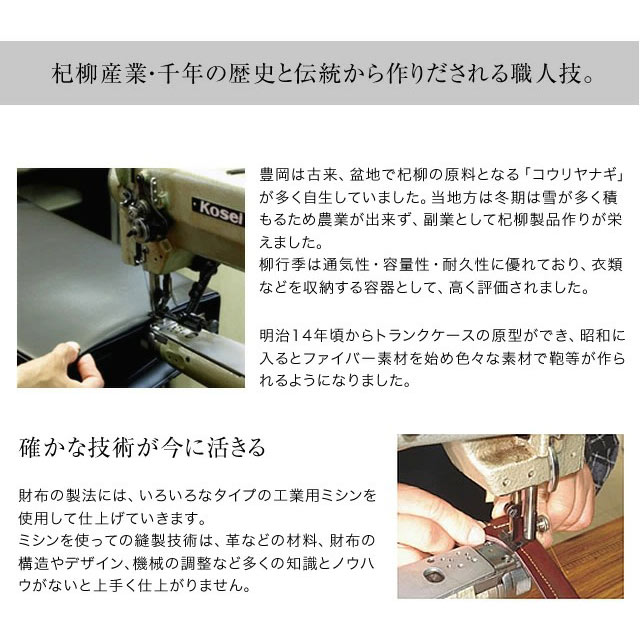 杞柳産業･千年の歴史と伝統から作りだされる職人技。

Kosel

豊岡は古来、盆地で杞柳の原料となる「コウリヤナギ」が多く自生していました。当地方は冬期は雪が多く積もるため農業が出来ず、副業として杞柳製品作りが栄えました。
柳行季は通気性・容量性・耐久性に優れており、衣類などを収納する容器として、高く評価されました。

明治14年頃からトランクケースの原型ができ、昭和に入るとファイバー素材を始め色々な素材で鞄等が作られるようになりました。

確かな技術が今に活きる

財布の製法には、いろいろなタイプの工業用ミシンを使用して仕上げていきます。
ミシンを使っての縫製技術は、革などの材料、財布の構造やデザイン、機械の調整など多くの知識とノウハウがないと上手く仕上がりません。