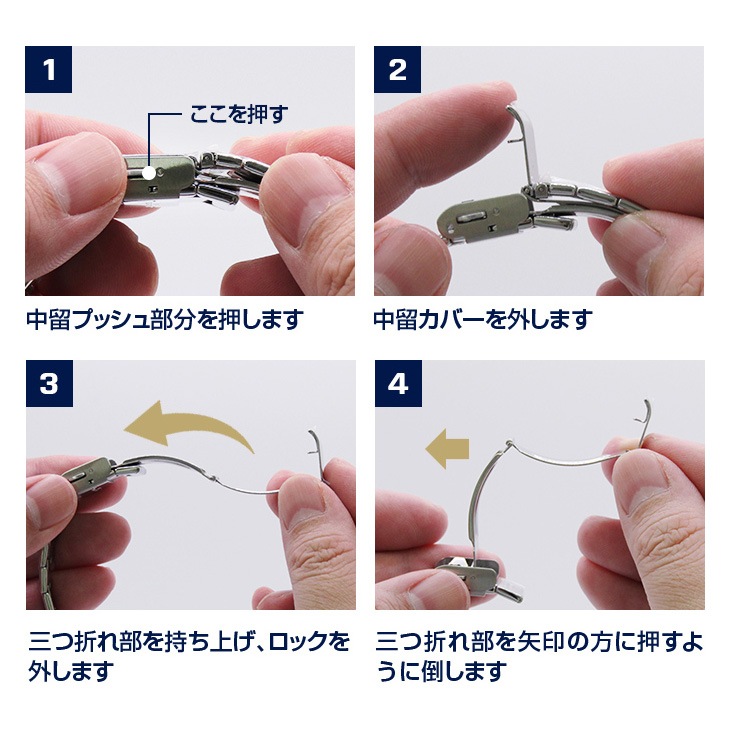 1

ここを押す

中留プッシュ部分を押します

2

中留カバーを外します

3

三つ折れ部を持ち上げ、ロックを外します

4

三つ折れ部を矢印の方に押すように倒します