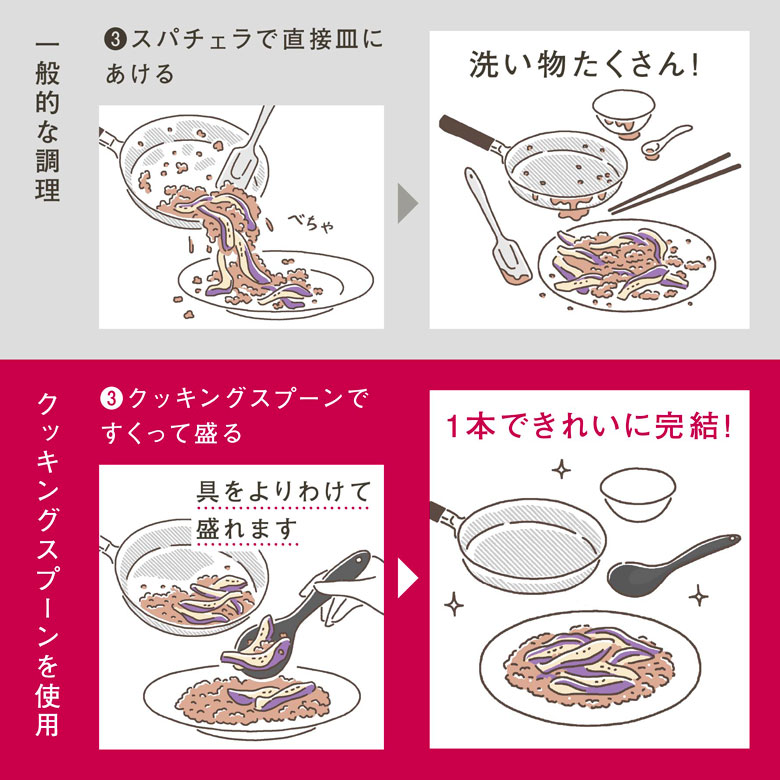 一般的な調理

❸スパチェラで直接皿にあける

べちゃ

洗い物たくさん!

クッキングスプーンを使用

❸クッキングスプーンですくって盛る

具をよりわけて盛れます

1本できれいに完結!