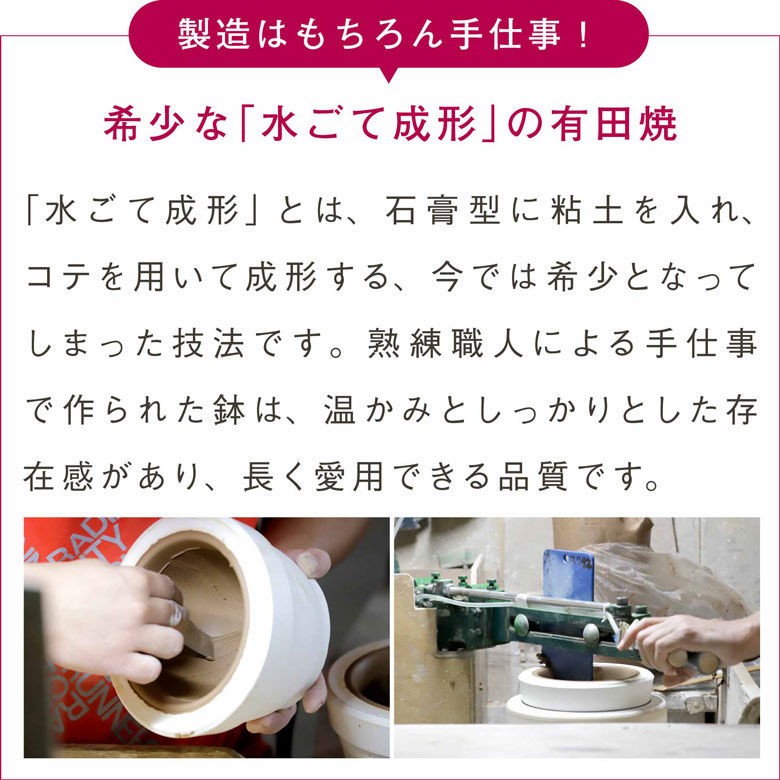 製造はもちろん手仕事！

希少な「水ごて成形」の有田焼

「水ごて成形」とは、石膏型に粘土を入れ、コテを用いて成形する、今では希少となってしまった技法です。熟練職人による手仕事で作られた鉢は、温かみとしっかりとした存在感があり、長く愛用できる品質です。