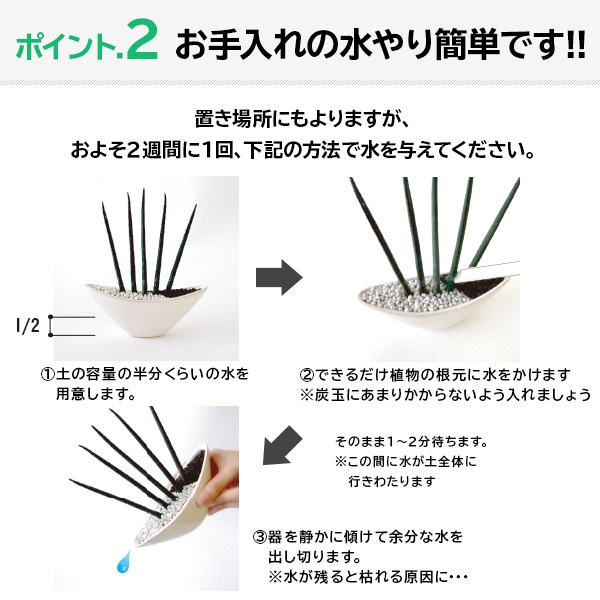 ポイント.2 お手入れの水やり簡単です!!

置き場所にもよりますが、
およそ2週間に1回、下記の方法で水を与えてください。

1/2

①土の容量の半分くらいの水を用意します。

②できるだけ植物の根元に水をかけます
※炭玉にあまりかからないよう入れましょう

そのまま1～2分待ちます。
※この間に水が土全体に行きわたります

③器を静かに傾けて余分な水を出し切ります。
※水が残ると枯れる原因に・・・