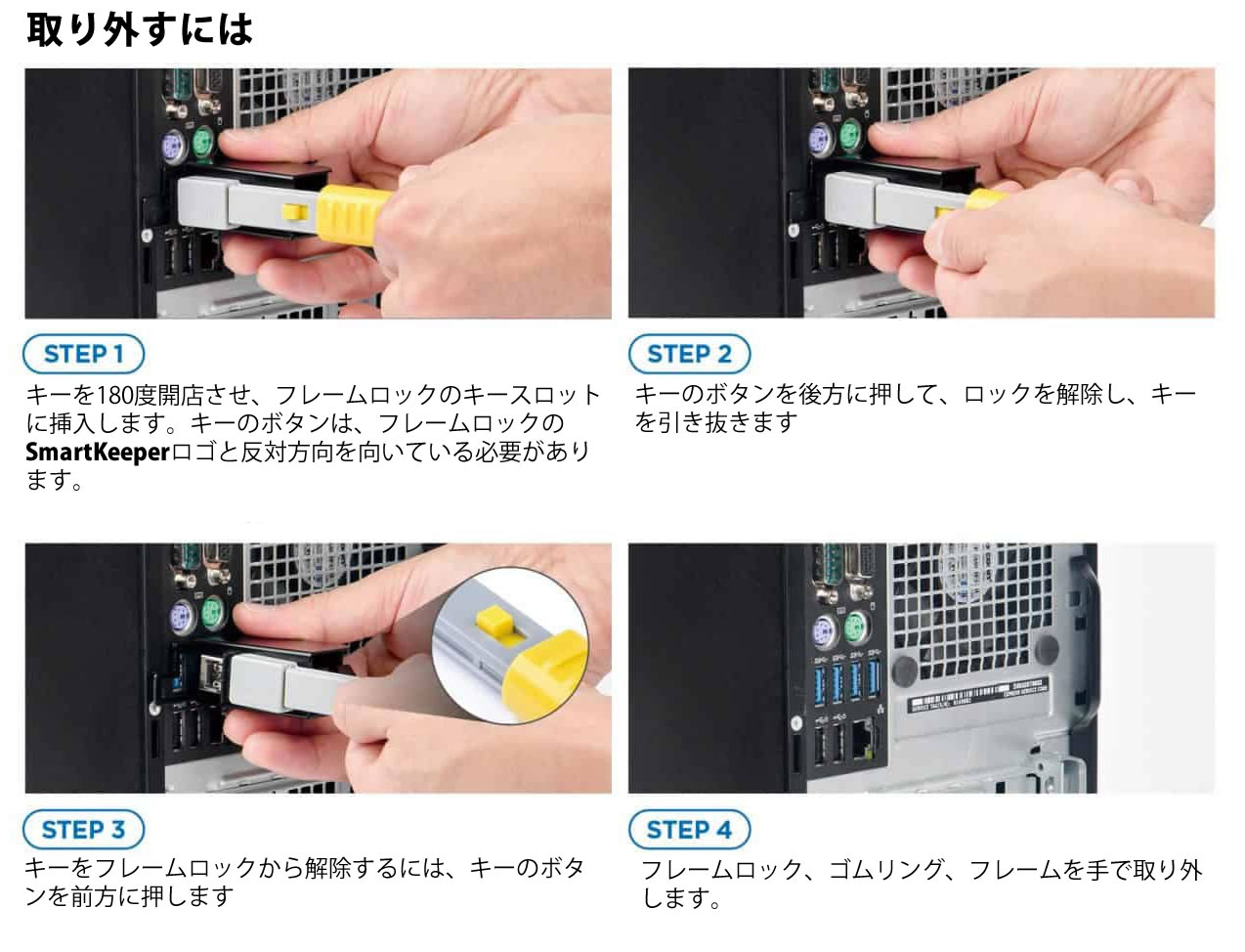 取り外すには

STEP 1

キーを180度開店させ、フレームロックのキースロットに挿入します。キーのボタンは、フレームロックのSmartKeeperロゴと反対方向を向いている必要があります。

STEP 2

キーのボタンを後方に押して、ロックを解除し、キーを引き抜きます

STEP 3

キーをフレームロックから解除するには、キーのボタンを前方に押します

STEP 4

フレームロック、ゴムリング、フレームを手で取り外します。