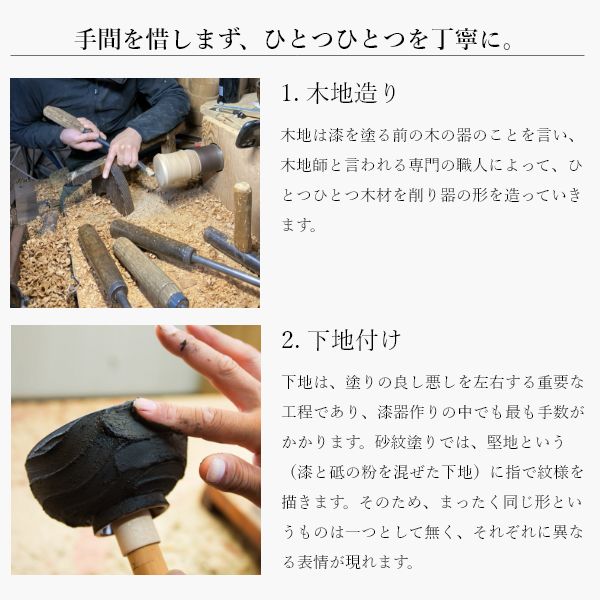 手間を惜しまず、ひとつひとつを丁寧に。

1. 木地造り

木地は漆を塗る前の木の器のことを言い、木地師と言われる専門の職人によって、ひとつひとつ木材を削り器の形を造っていきます。

2. 下地付け

下地は、塗りの良し悪しを左右する重要な工程であり、漆器作りの中でも最も手数がかかります。砂紋塗りでは、堅地という（漆と砥の粉を混ぜた下地）に指で紋様を描きます。そのため、まったく同じ形というものは一つとして無く、それぞれに異なる表情が現れます。