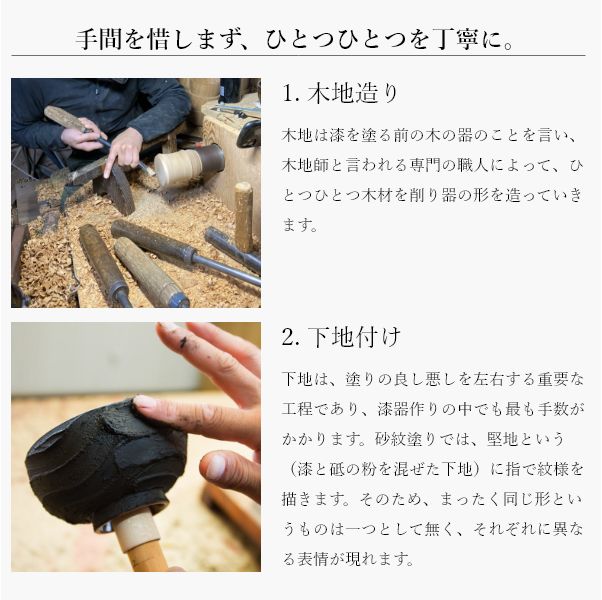 手間を惜しまず、ひとつひとつを丁寧に。

1. 木地造り

木地は漆を塗る前の木の器のことを言い、木地師と言われる専門の職人によって、ひとつひとつ木材を削り器の形を造っていきます。

2. 下地付け

下地は、塗りの良し悪しを左右する重要な工程であり、漆器作りの中でも最も手数がかかります。砂紋塗りでは、堅地という（漆と砥の粉を混ぜた下地）に指で紋様を描きます。そのため、まったく同じ形というものは一つとして無く、それぞれに異なる表情が現れます。