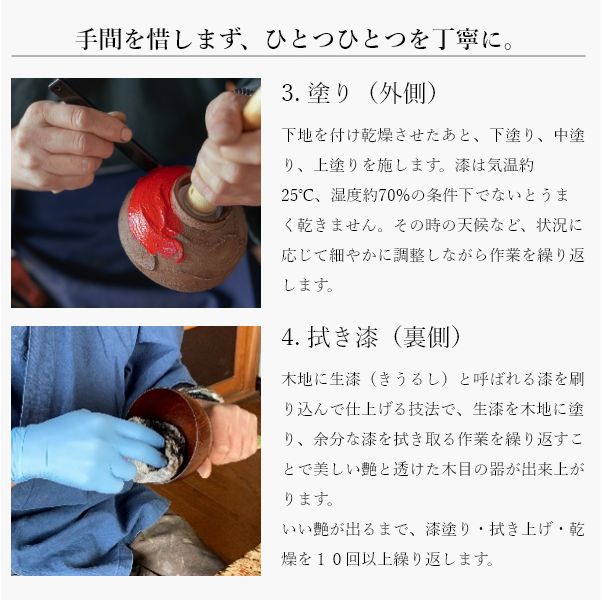 手間を惜しまず、ひとつひとつを丁寧に。

3. 塗り（外側）

下地を付け乾燥させたあと、下塗り、中塗り、上塗りを施します。漆は気温約25℃、湿度約70%の条件下でないとうまく乾きません。その時の天候など、状況に応じて細やかに調整しながら作業を繰り返します。

4. 拭き漆（裏側）

木地に生漆（きうるし）と呼ばれる漆を刷り込んで仕上げる技法で、生漆を木地に塗り、余分な漆を拭き取る作業を繰り返すことで美しい艶と透けた木目の器が出来上がります。
いい艶が出るまで、漆塗り・拭き上げ・乾燥を１０回以上繰り返します。