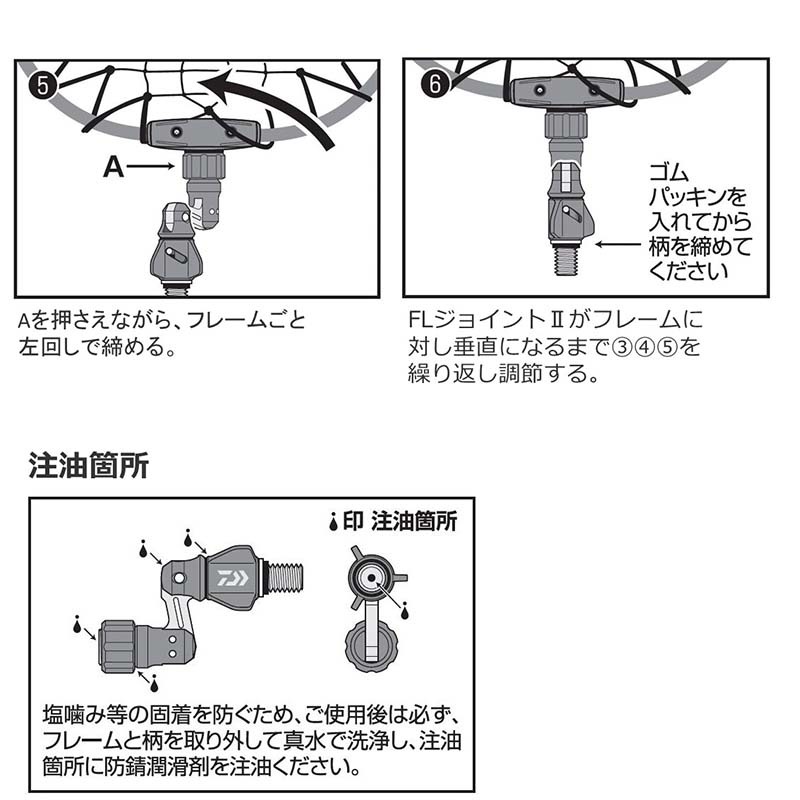 ⑤

A

Aを押さえながら、フレームごと左回しで締める。

⑥

ゴムパッキンを入れてから柄を締めてください

FLジョイントⅡがフレームに対し垂直になるまで③④⑤を繰り返し調節する。

注油箇所

印 注油箇所

塩噛み等の固着を防ぐため、ご使用後は必ず、フレームと柄を取り外して真水で洗浄し、注油箇所に防錆潤滑剤を注油ください。