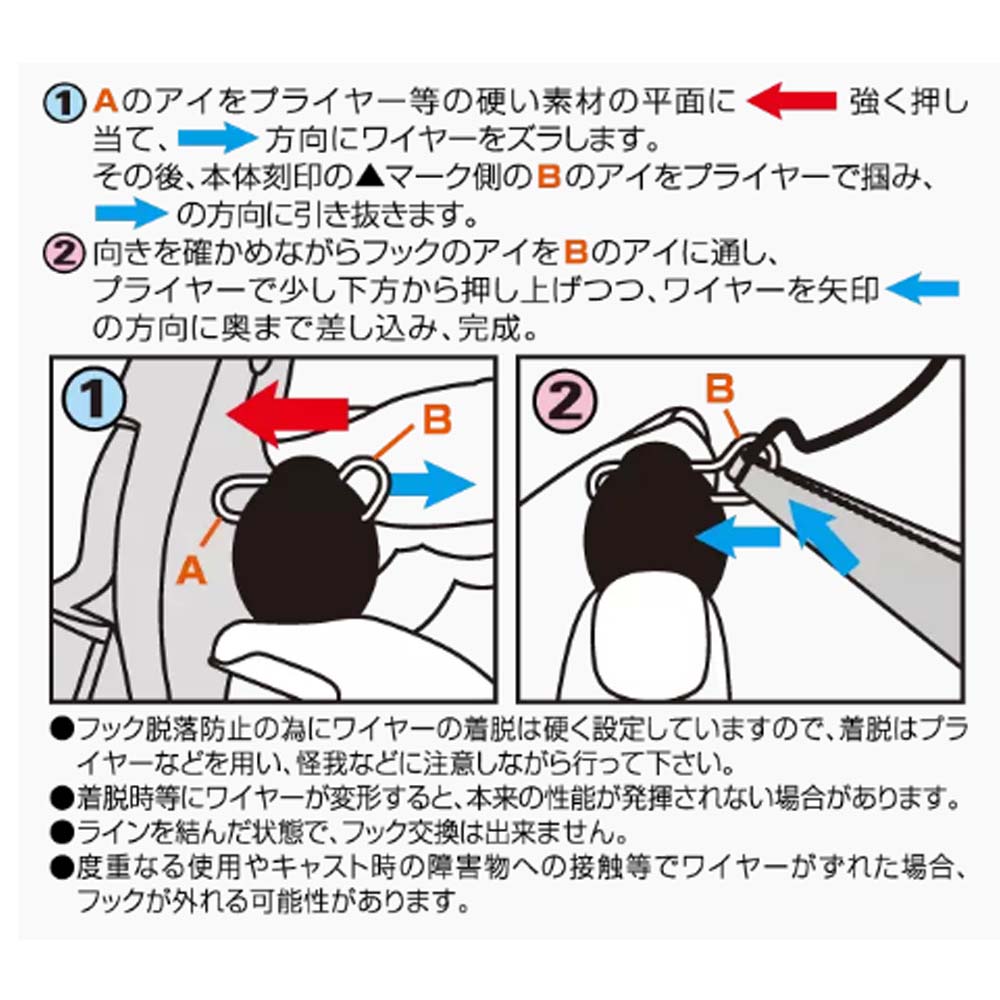 ① Aのアイをプライヤー等の硬い素材の平面に 強く押し当て、 方向にワイヤーをズラします。
その後、本体刻印の▲マーク側のBのアイをプライヤーで掴み、 の方向に引き抜きます。

② 向きを確かめながらフックのアイをBのアイに通し、プライヤーで少し下方から押し上げつつ、ワイヤーを矢印 の方向に奥まで差し込み、完成。

①
B
A

②
B

●フック脱落防止の為にワイヤーの着脱は硬く設定していますので、着脱はプライヤーなどを用い、怪我などに注意しながら行って下さい。
●着脱時等にワイヤーが変形すると、本来の性能が発揮されない場合があります。
●ラインを結んだ状態で、フック交換は出来ません。
●度重なる使用やキャスト時の障害物への接触等でワイヤーがずれた場合、フックが外れる可能性があります。