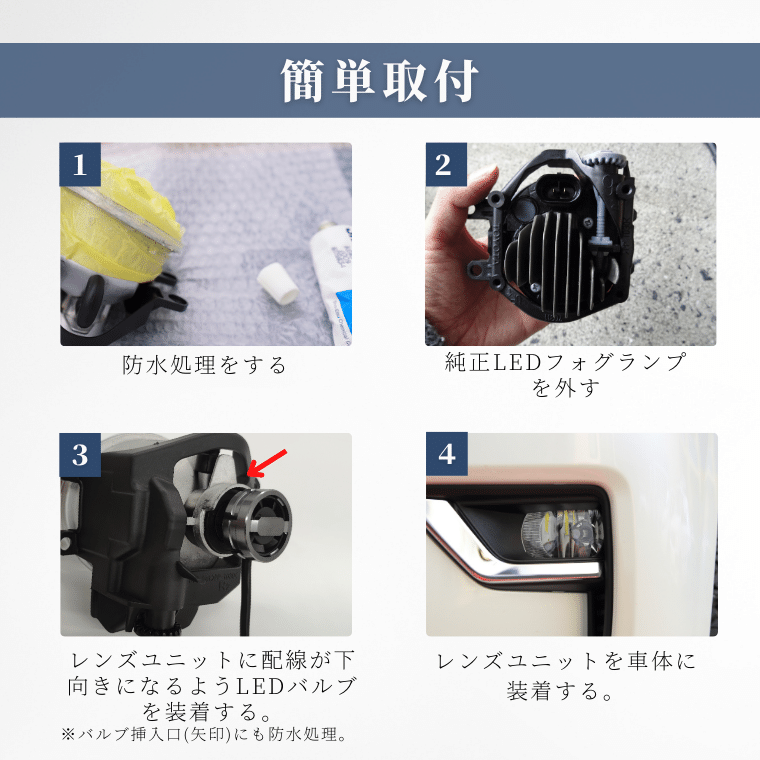 簡単取付

1

防水処理をする

2

純正LEDフォグランプを外す

3

レンズユニットに配線が下向きになるようLEDバルブを装着する。
※バルブ挿入口(矢印)にも防水処理。

4

レンズユニットを車体に装着する。