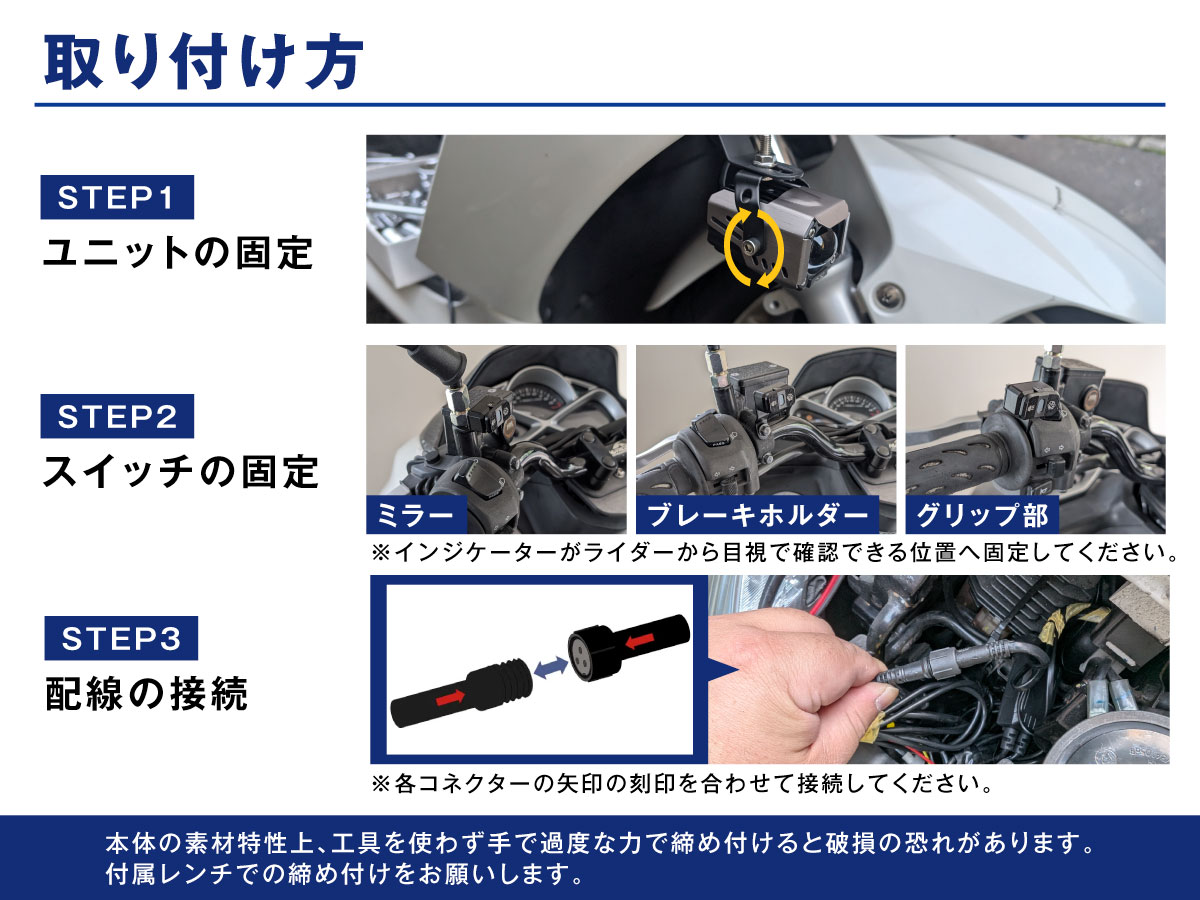 取り付け方

STEP1
ユニットの固定

STEP2
スイッチの固定

ミラー
ブレーキホルダー
グリップ部
※インジケーターがライダーから目視で確認できる位置へ固定してください。

STEP3
配線の接続

※各コネクターの矢印の刻印を合わせて接続してください。

本体の素材特性上、工具を使わず手で過度な力で締め付けると破損の恐れがあります。
付属レンチでの締め付けをお願いします。