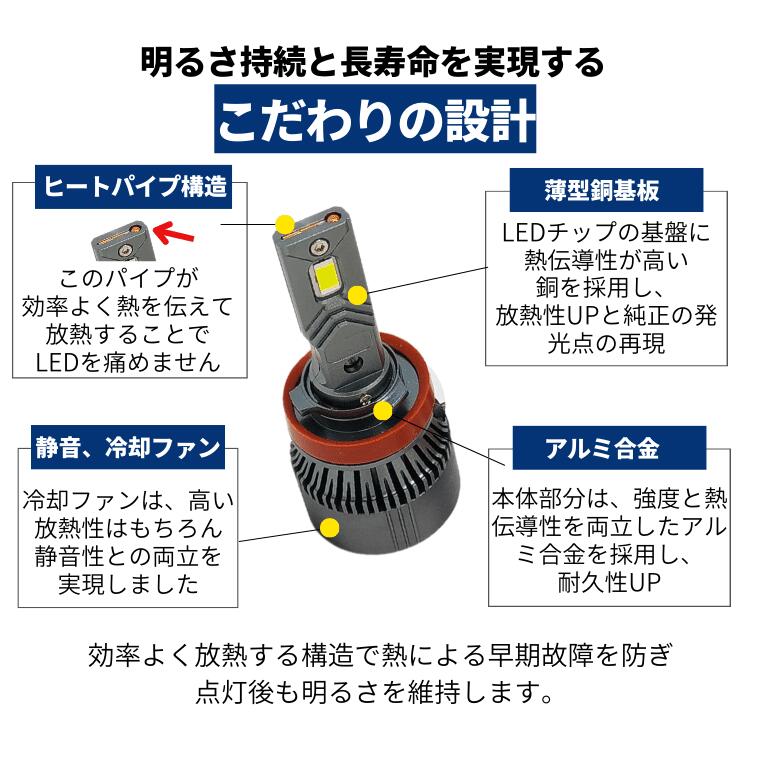 明るさ持続と長寿命を実現する

こだわりの設計

ヒートパイプ構造

このパイプが効率よく熱を伝えて放熱することでLEDを痛めません

薄型銅基板

LEDチップの基盤に熱伝導性が高い銅を採用し、放熱性UPと純正の発光点の再現

静音、冷却ファン

冷却ファンは、高い放熱性はもちろん静音性との両立を実現しました

アルミ合金

本体部分は、強度と熱伝導性を両立したアルミ合金を採用し、耐久性UP

効率よく放熱する構造で熱による早期故障を防ぎ点灯後も明るさを維持します。