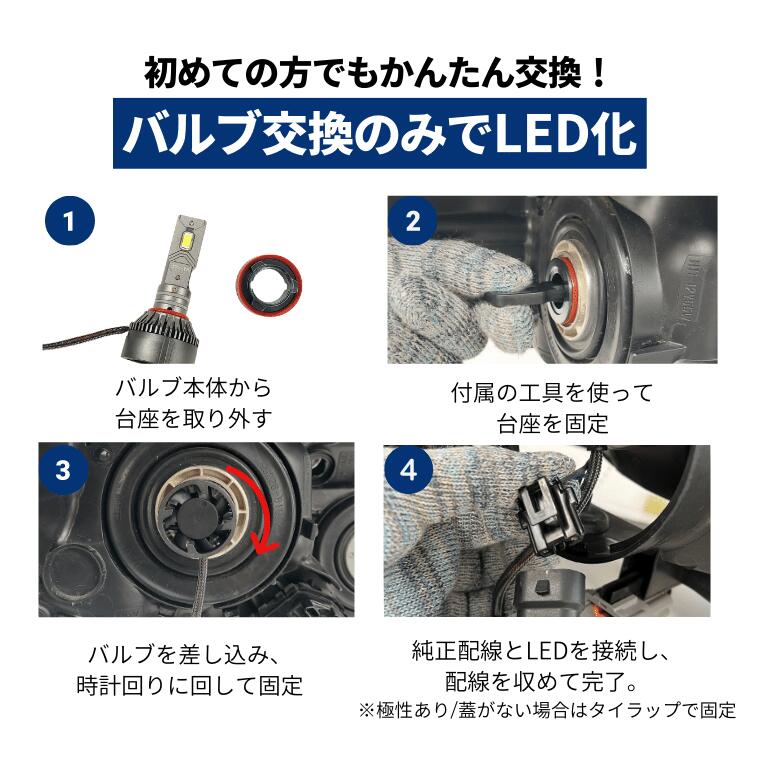 初めての方でもかんたん交換！

バルブ交換のみでLED化

1

バルブ本体から
台座を取り外す

2

付属の工具を使って
台座を固定

3

バルブを差し込み、
時計回りに回して固定

4

純正配線とLEDを接続し、
配線を収めて完了。
※極性あり/蓋がない場合はタイラップで固定