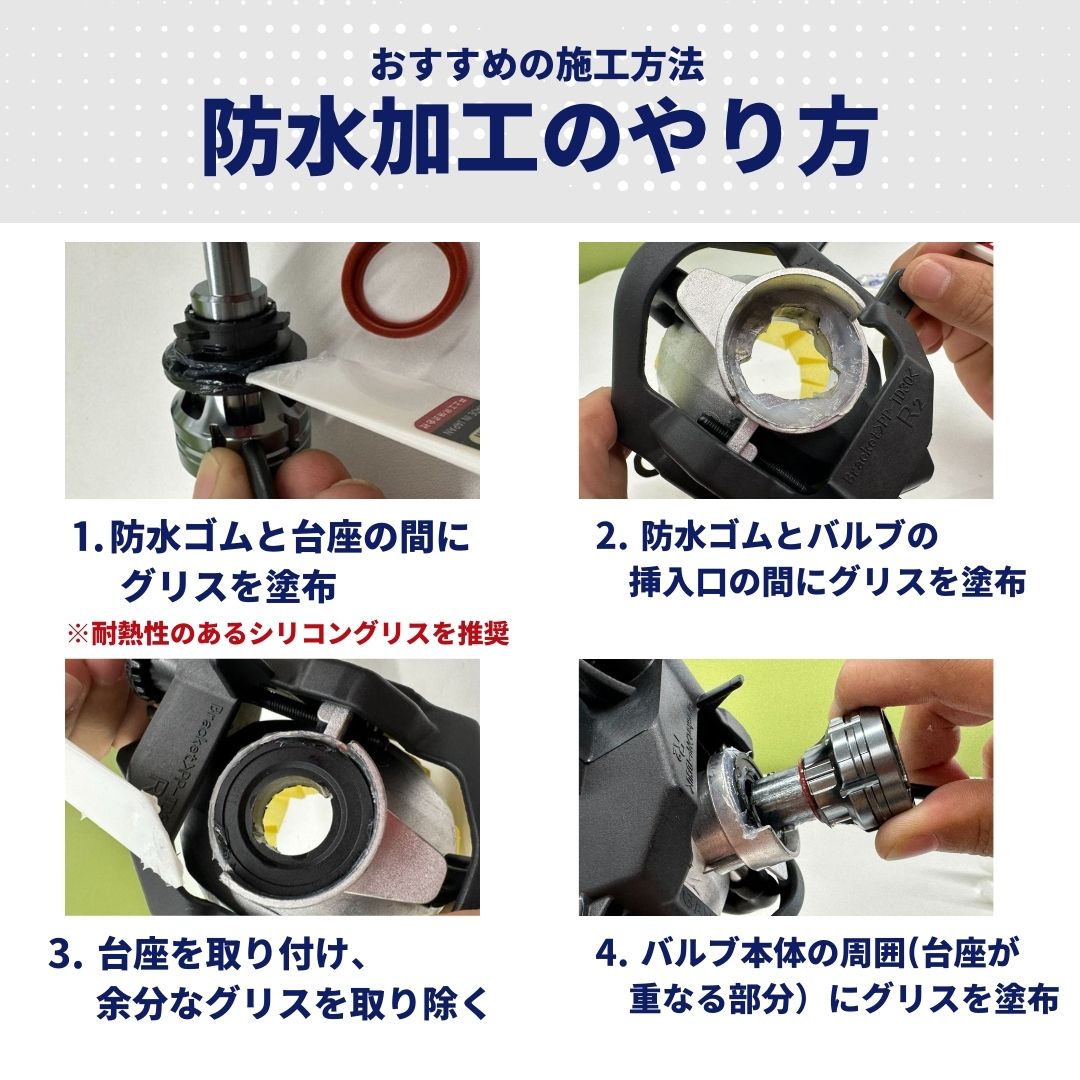 おすすめの施工方法
防水加工のやり方

1. 防水ゴムと台座の間にグリスを塗布
※耐熱性のあるシリコングリスを推奨

2. 防水ゴムとバルブの挿入口の間にグリスを塗布

3. 台座を取り付け、余分なグリスを取り除く

4. バルブ本体の周囲（台座が重なる部分）にグリスを塗布