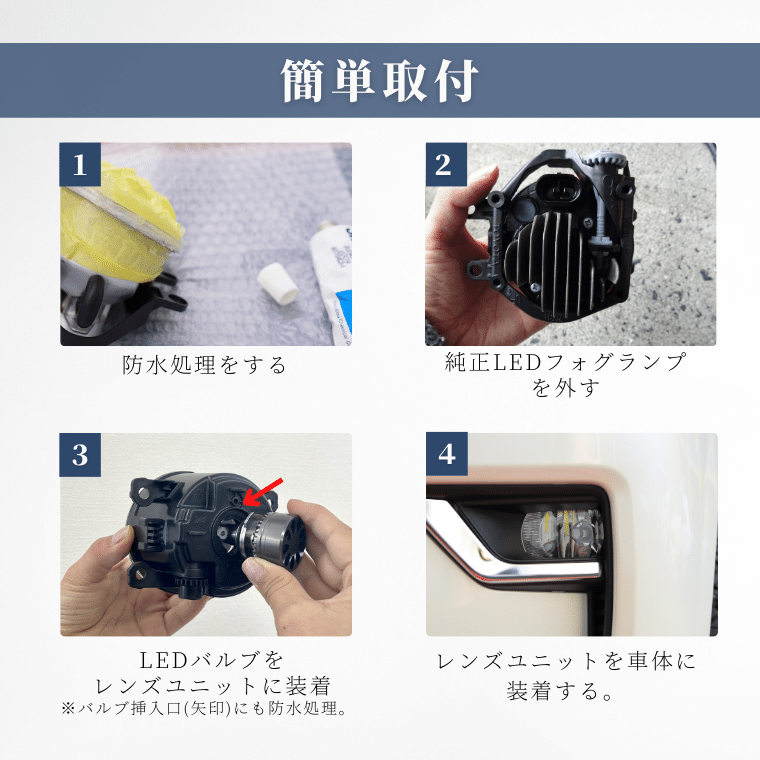 簡単取付

1

防水処理をする

2

純正LEDフォグランプを外す

3

LEDバルブをレンズユニットに装着
※バルブ挿入口(矢印)にも防水処理。

4

レンズユニットを車体に装着する。