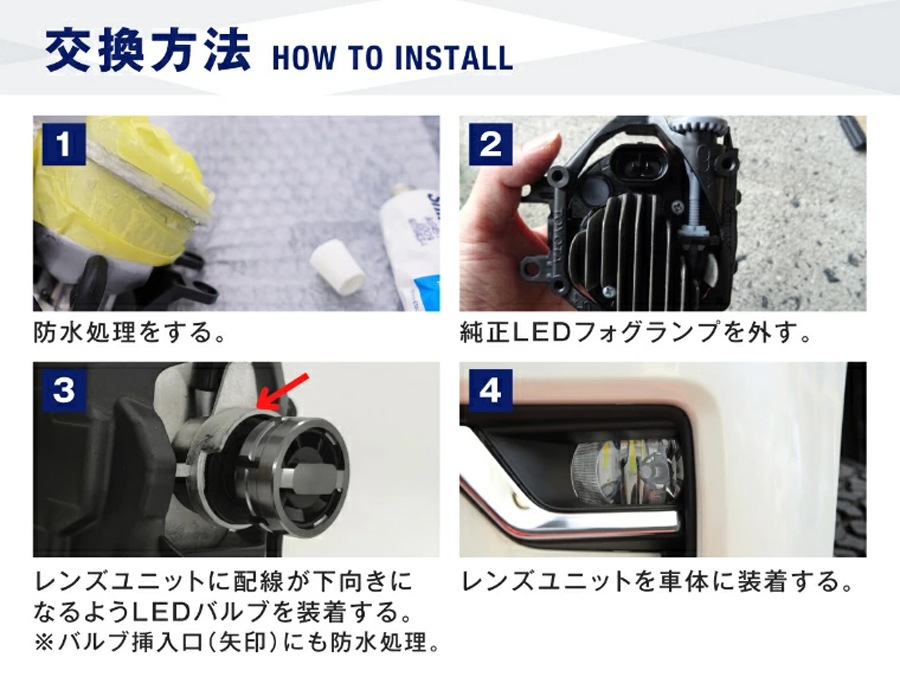 交換方法 HOW TO INSTALL

1

防水処理をする。

2

純正LEDフォグランプを外す。

3

レンズユニットに配線が下向きになるようLEDバルブを装着する。
※バルブ挿入口(矢印)にも防水処理。

4

レンズユニットを車体に装着する。