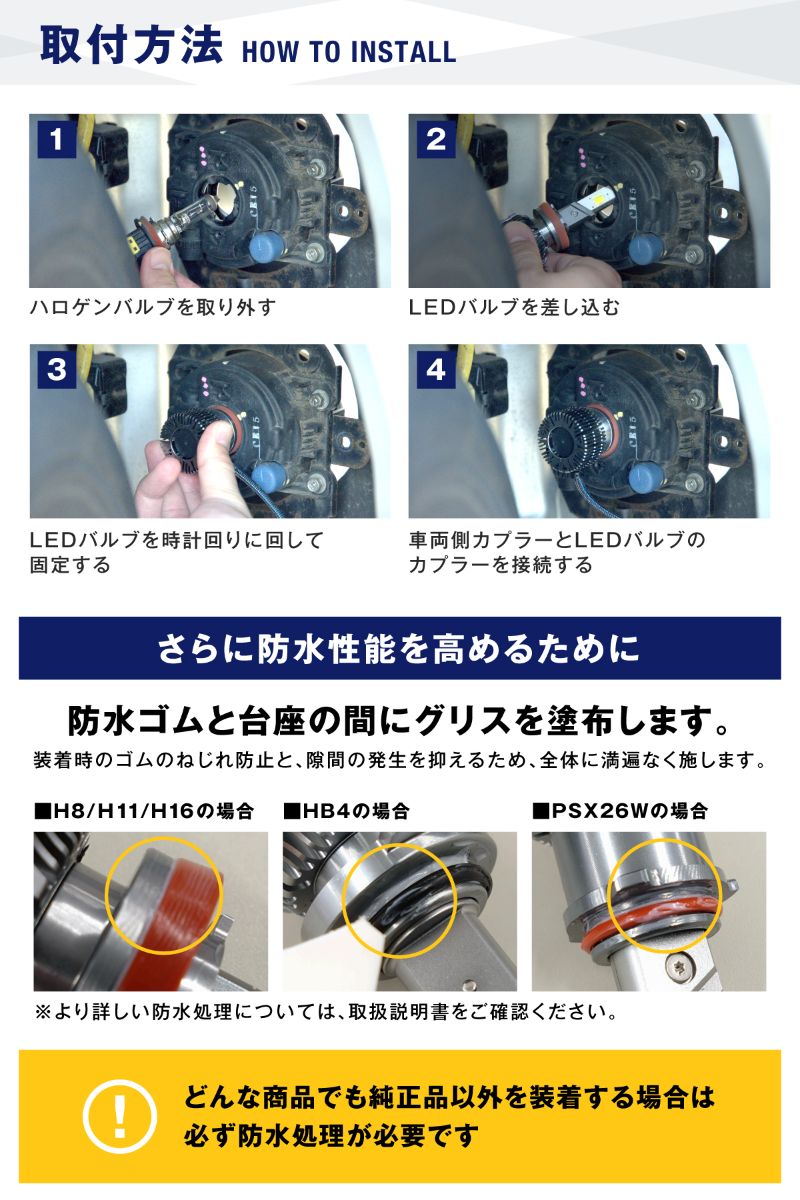 取付方法 HOW TO INSTALL

1
ハロゲンバルブを取り外す

2
LEDバルブを差し込む

3
LEDバルブを時計回りに回して固定する

4
車両側カプラーとLEDバルブのカプラーを接続する

さらに防水性能を高めるために

防水ゴムと台座の間にグリスを塗布します。

装着時のゴムのねじれ防止と、隙間の発生を抑えるため、全体に満遍なく施します。

■H8/H11/H16の場合

■HB4の場合

■PSX26Wの場合

※より詳しい防水処理については、取扱説明書をご確認ください。

!

どんな商品でも純正品以外を装着する場合は必ず防水処理が必要です