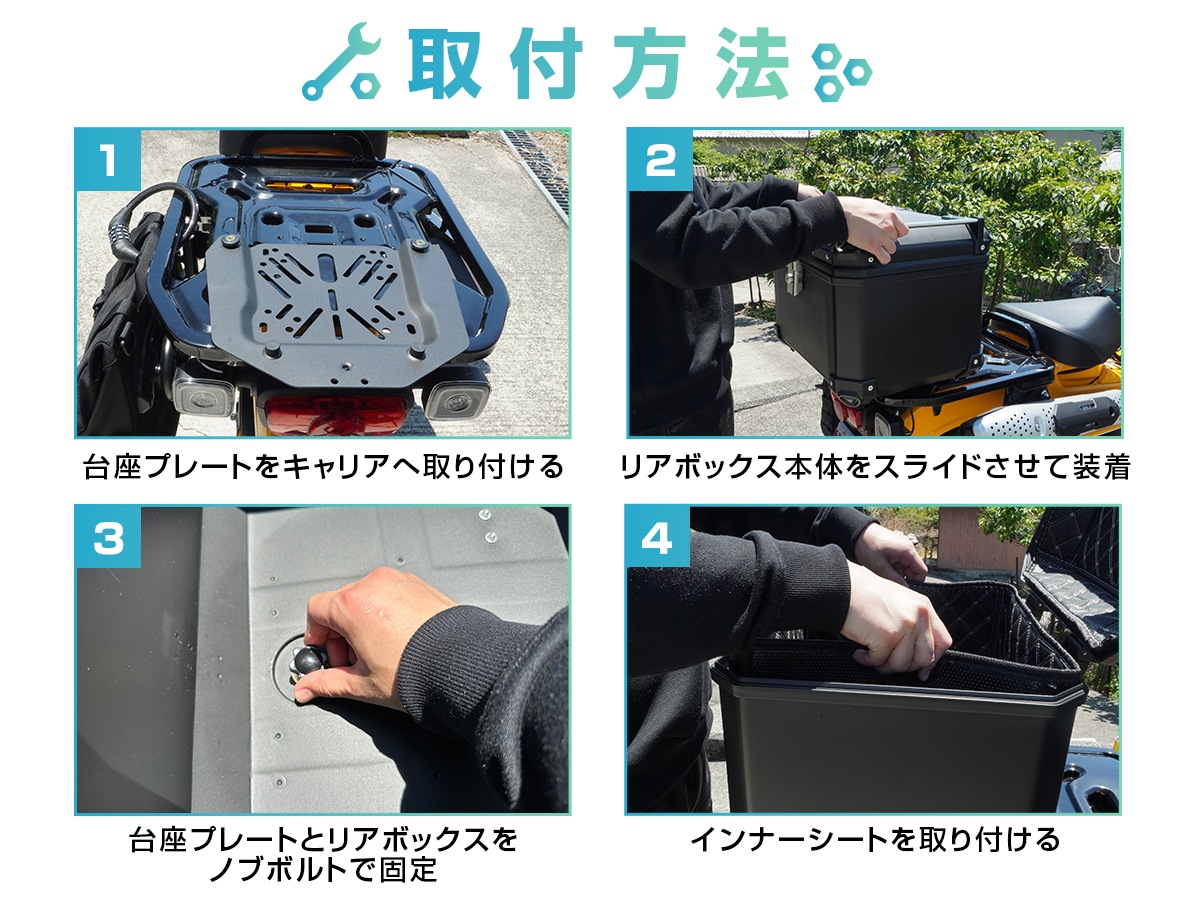 取付方法

1
台座プレートをキャリアへ取り付ける

2
リアボックス本体をスライドさせて装着

3
台座プレートとリアボックスをノブボルトで固定

4
インナーシートを取り付ける