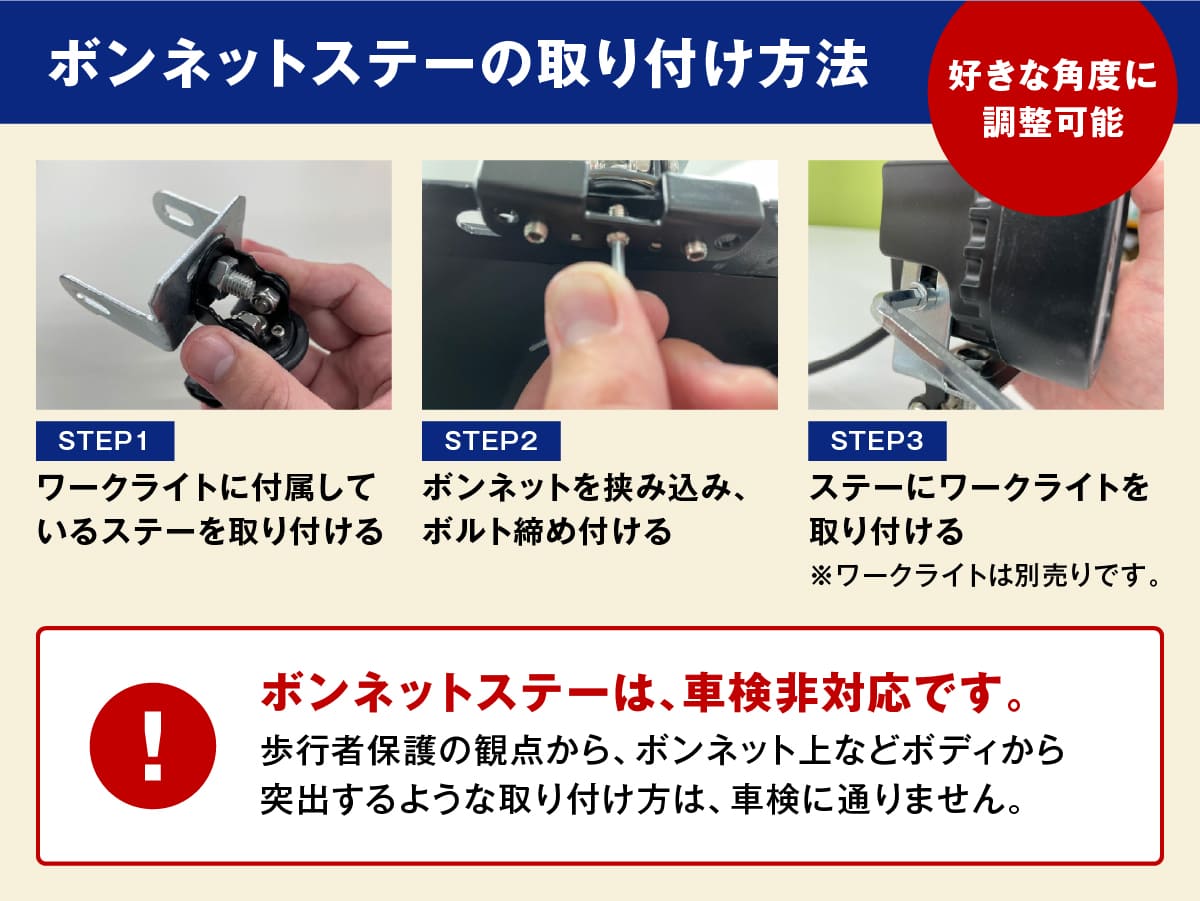 ボンネットステーの取り付け方法

好きな角度に調整可能

STEP1
ワークライトに付属しているステーを取り付ける

STEP2
ボンネットを挟み込み、ボルト締め付ける

STEP3
ステーにワークライトを取り付ける
※ワークライトは別売りです。

!

ボンネットステーは、車検非対応です。
歩行者保護の観点から、ボンネット上などボディから突出するような取り付け方は、車検に通りません。