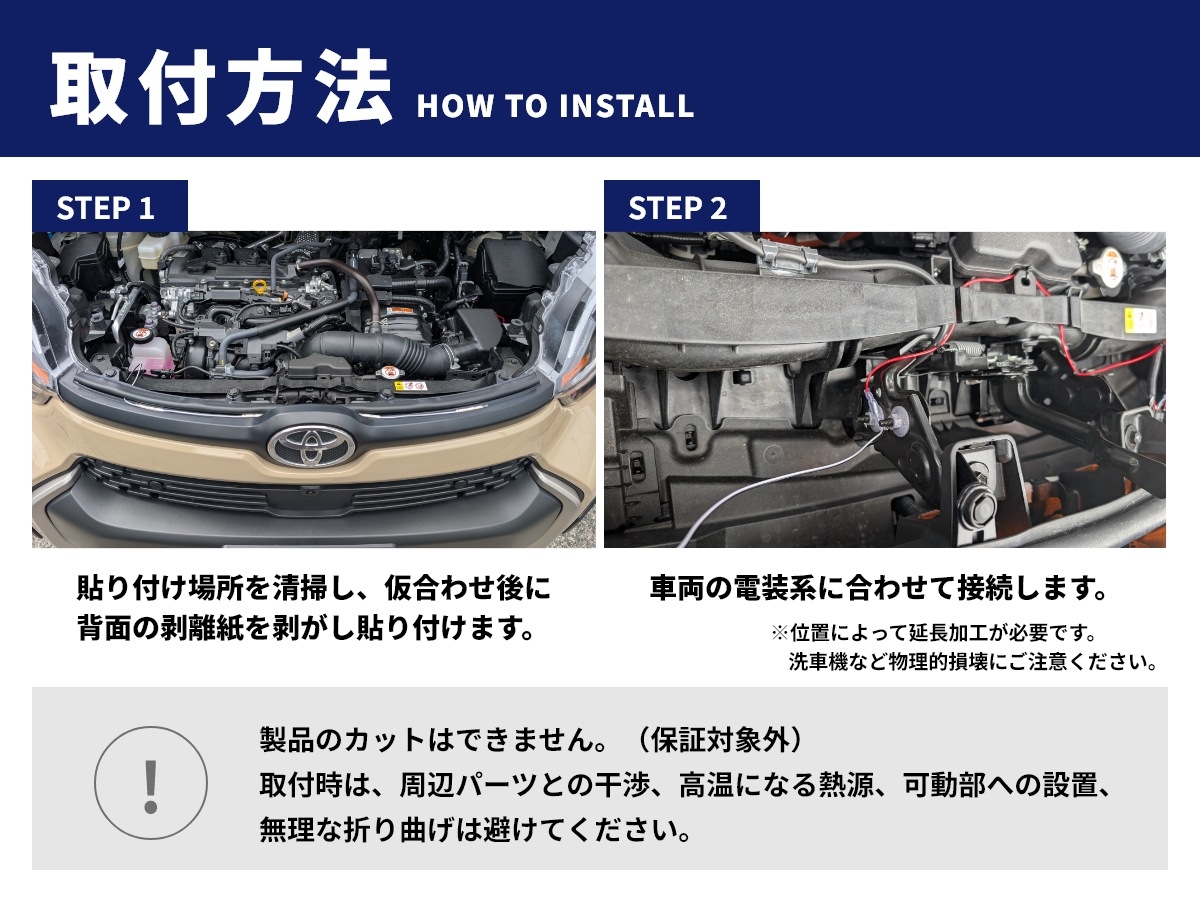 取付方法 HOW TO INSTALL

STEP 1

貼り付け場所を清掃し、仮合わせ後に背面の剥離紙を剥がし貼り付けます。

STEP 2

車両の電装系に合わせて接続します。

※位置によって延長加工が必要です。
洗車機など物理的損壊にご注意ください。

!

製品のカットはできません。（保証対象外）
取付時は、周辺パーツとの干渉、高温になる熱源、可動部への設置、無理な折り曲げは避けてください。