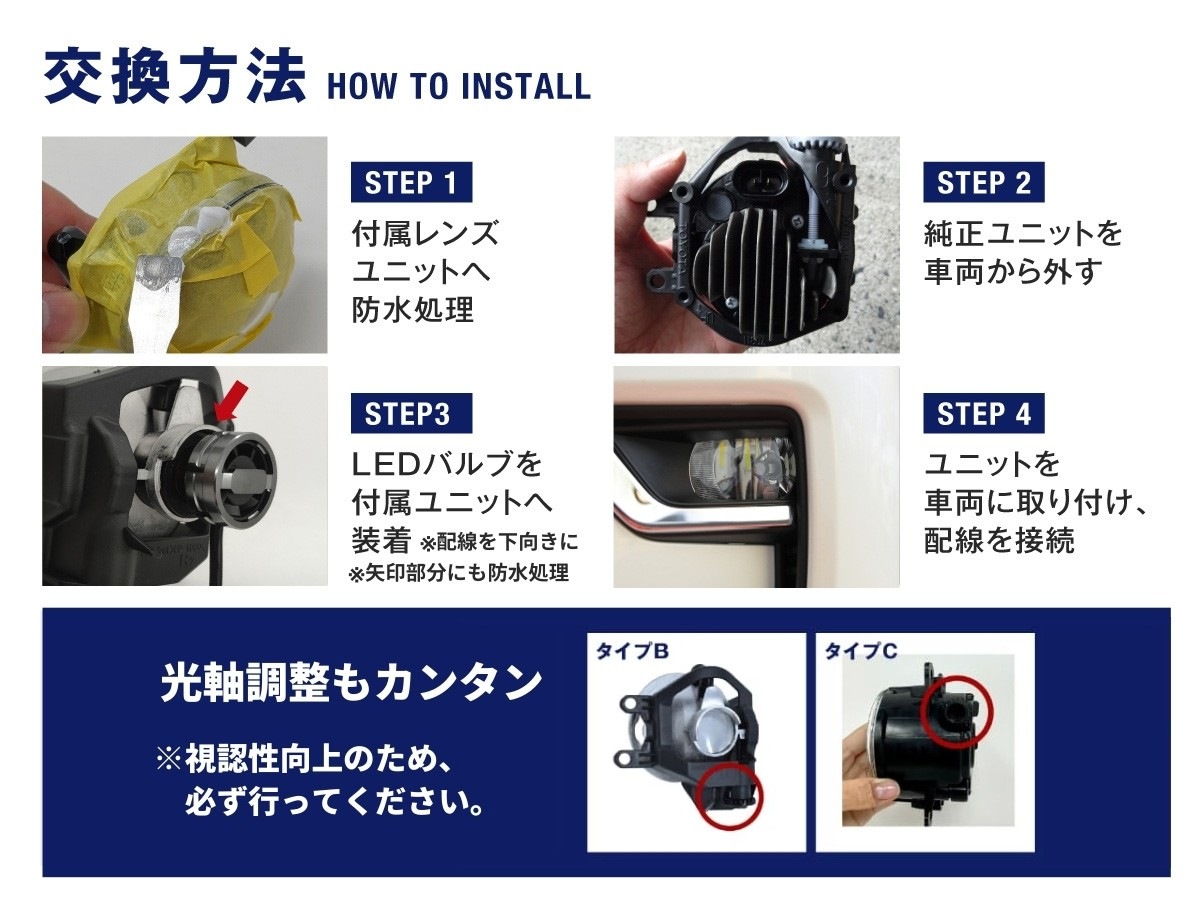 交換方法 HOW TO INSTALL

STEP 1
付属レンズユニットへ防水処理

STEP 2
純正ユニットを車両から外す

STEP3
LEDバルブを付属ユニットへ装着 ※配線を下向きに
※矢印部分にも防水処理

STEP 4
ユニットを車両に取り付け、配線を接続

光軸調整もカンタン
※視認性向上のため、必ず行ってください。

タイプB

タイプC