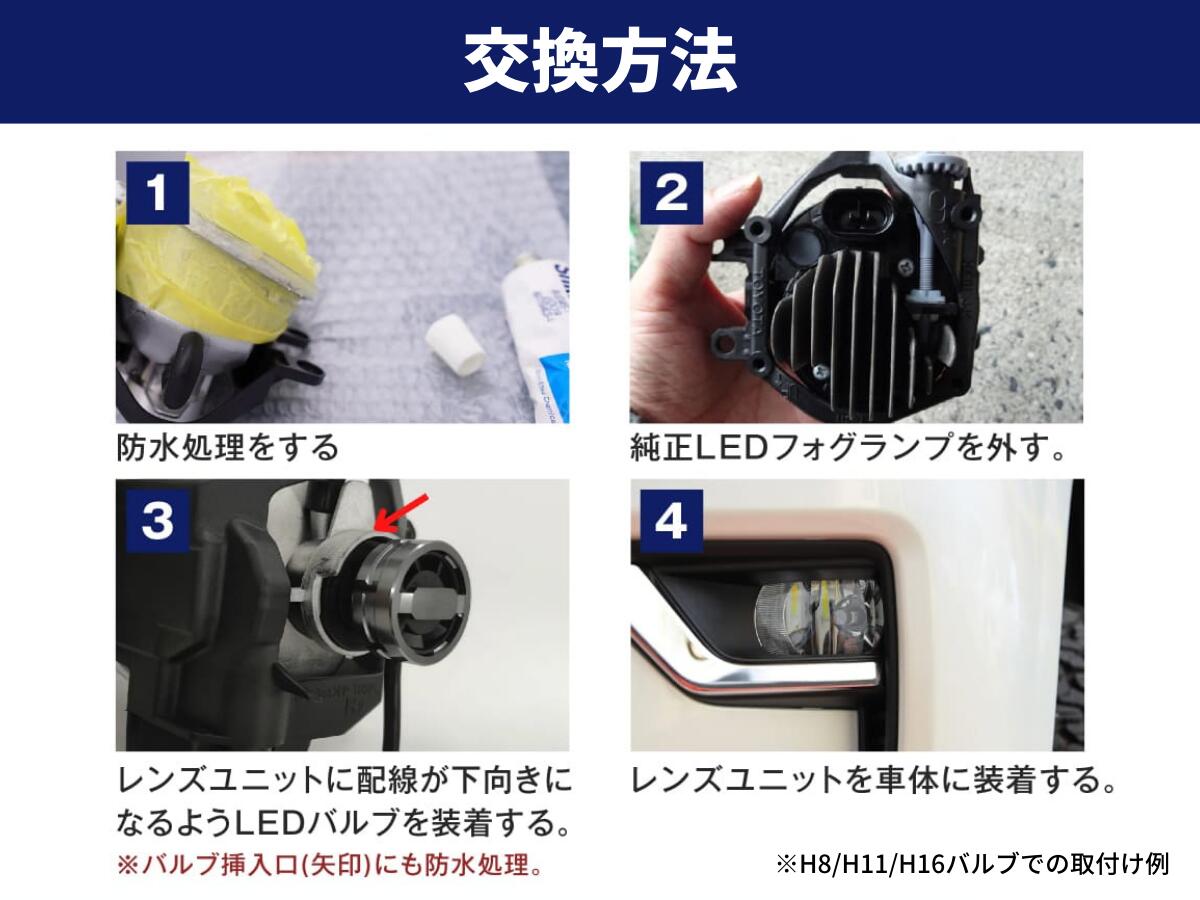 交換方法

1

防水処理をする

2

純正LEDフォグランプを外す。

3

レンズユニットに配線が下向きになるようLEDバルブを装着する。

※バルブ挿入口(矢印)にも防水処理。

4

レンズユニットを車体に装着する。

※H8/H11/H16バルブでの取付け例