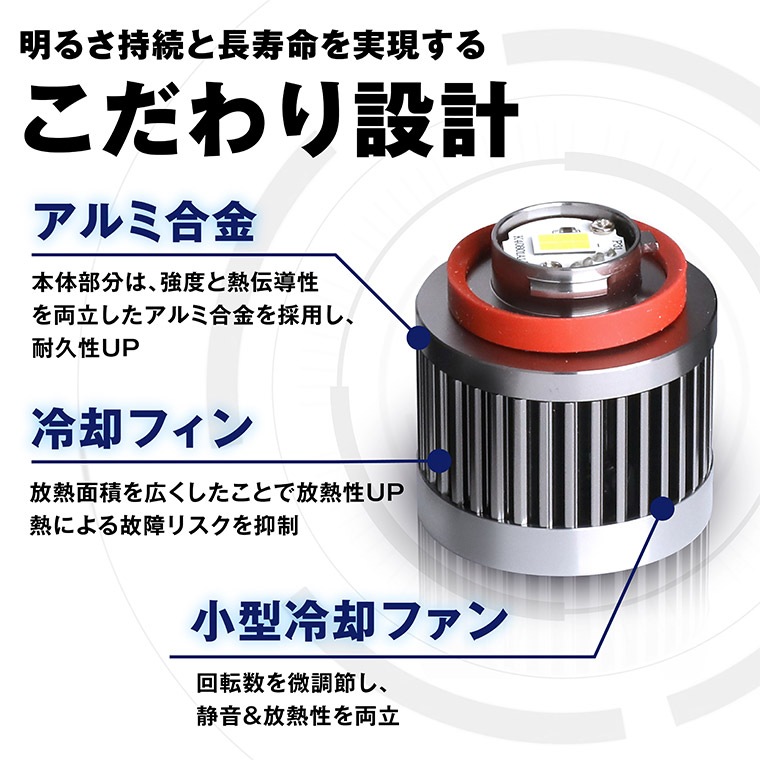 明るさ持続と長寿命を実現する
こだわり設計

アルミ合金

本体部分は、強度と熱伝導性を両立したアルミ合金を採用し、耐久性UP

冷却フィン

放熱面積を広くしたことで放熱性UP
熱による故障リスクを抑制

小型冷却ファン

回転数を微調節し、
静音&放熱性を両立