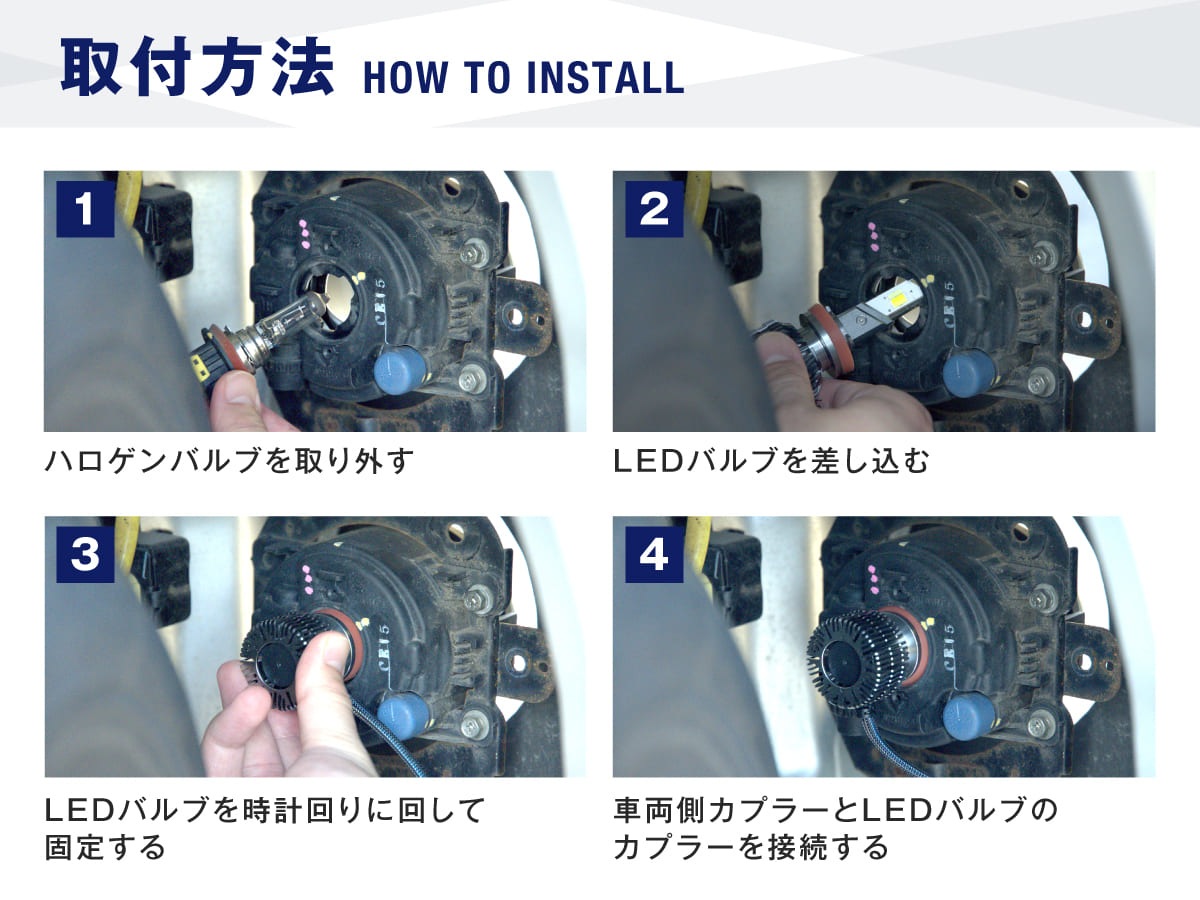 取付方法 HOW TO INSTALL

1

CR15

ハロゲンバルブを取り外す

2

CR15

LEDバルブを差し込む

3

CR15

LEDバルブを時計回りに回して固定する

4

CR15

車両側カプラーとLEDバルブのカプラーを接続する