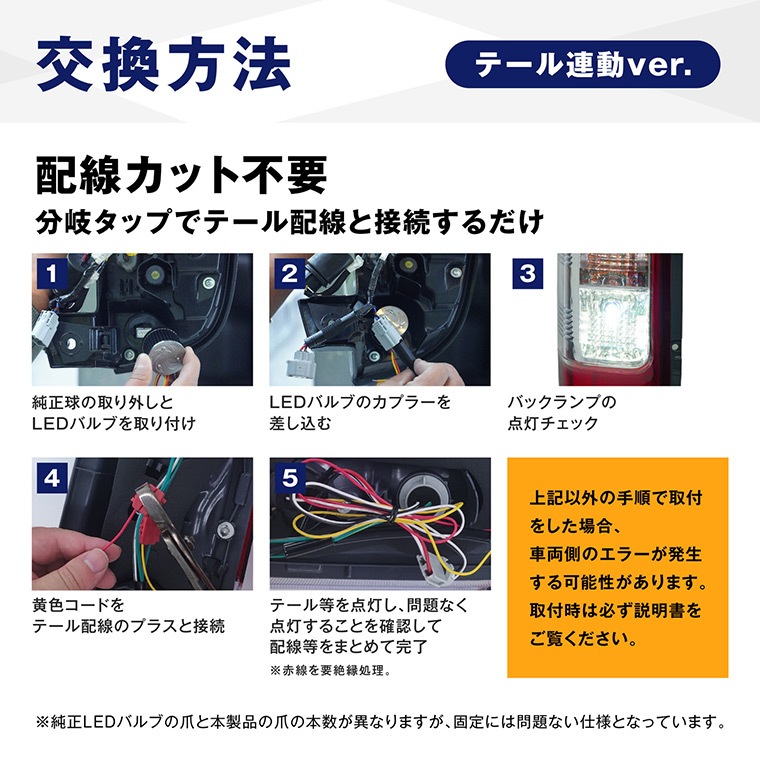 交換方法

テール連動ver.

配線カット不要
分岐タップでテール配線と接続するだけ

1
純正球の取り外しと
LEDバルブを取り付け

2
LEDバルブのカプラーを
差し込む

3
バックランプの
点灯チェック

4
黄色コードを
テール配線のプラスと接続

5
テール等を点灯し、問題なく
点灯することを確認して
配線等をまとめて完了
※赤線を要絶縁処理。

上記以外の手順で取付をした場合、車両側のエラーが発生する可能性があります。取付時は必ず説明書をご覧ください。

※純正LEDバルブの爪と本製品の爪の本数が異なりますが、固定には問題ない仕様となっています。