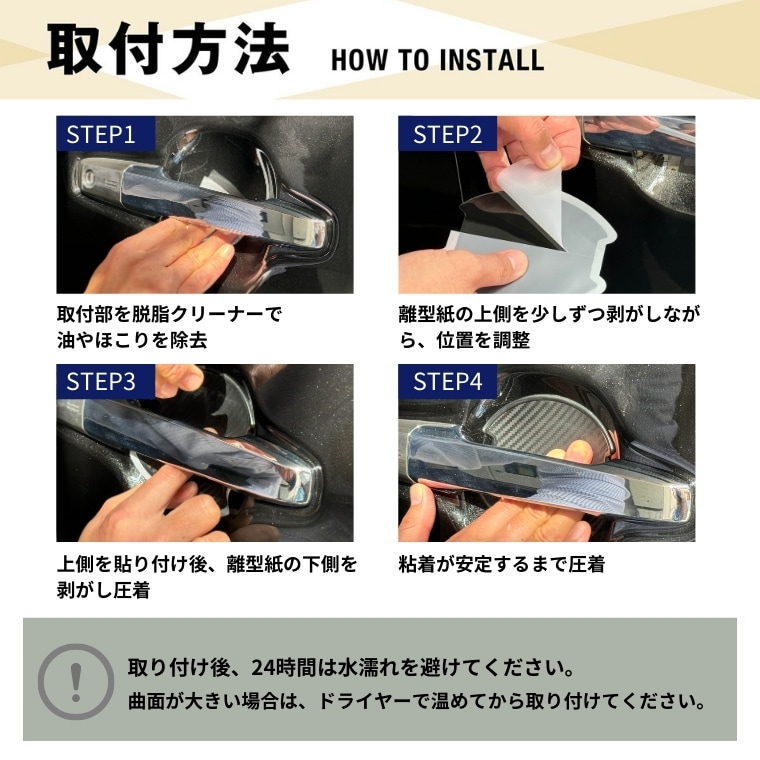 取付方法 HOW TO INSTALL

STEP1

取付部を脱脂クリーナーで油やほこりを除去

STEP2

離型紙の上側を少しずつ剥がしながら、位置を調整

STEP3

上側を貼り付け後、離型紙の下側を剥がし圧着

STEP4

粘着が安定するまで圧着

!

取り付け後、24時間は水濡れを避けてください。
曲面が大きい場合は、ドライヤーで温めてから取り付けてください。