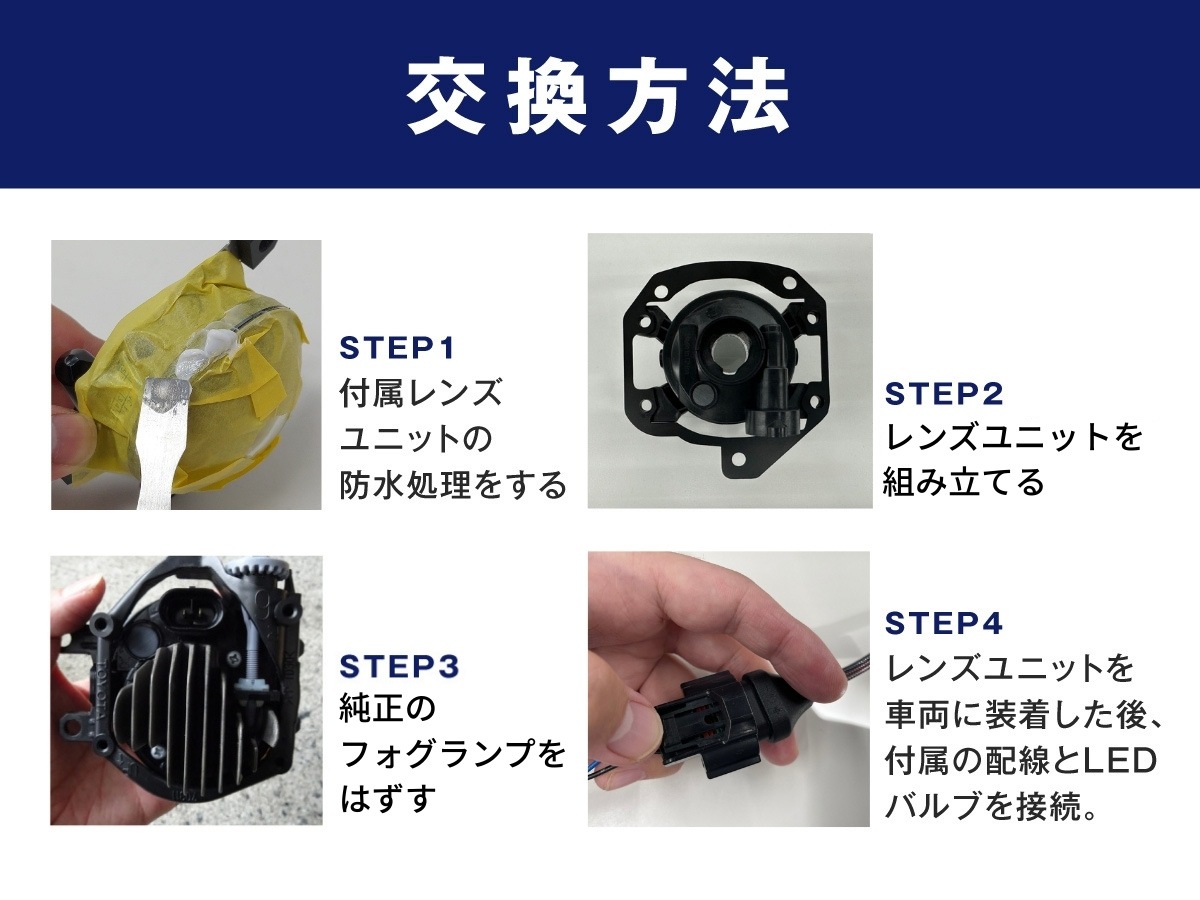 交換方法

STEP1
付属レンズユニットの防水処理をする

STEP2
レンズユニットを組み立てる

STEP3
純正のフォグランプをはずす

STEP4
レンズユニットを車両に装着した後、付属の配線とLEDバルブを接続。