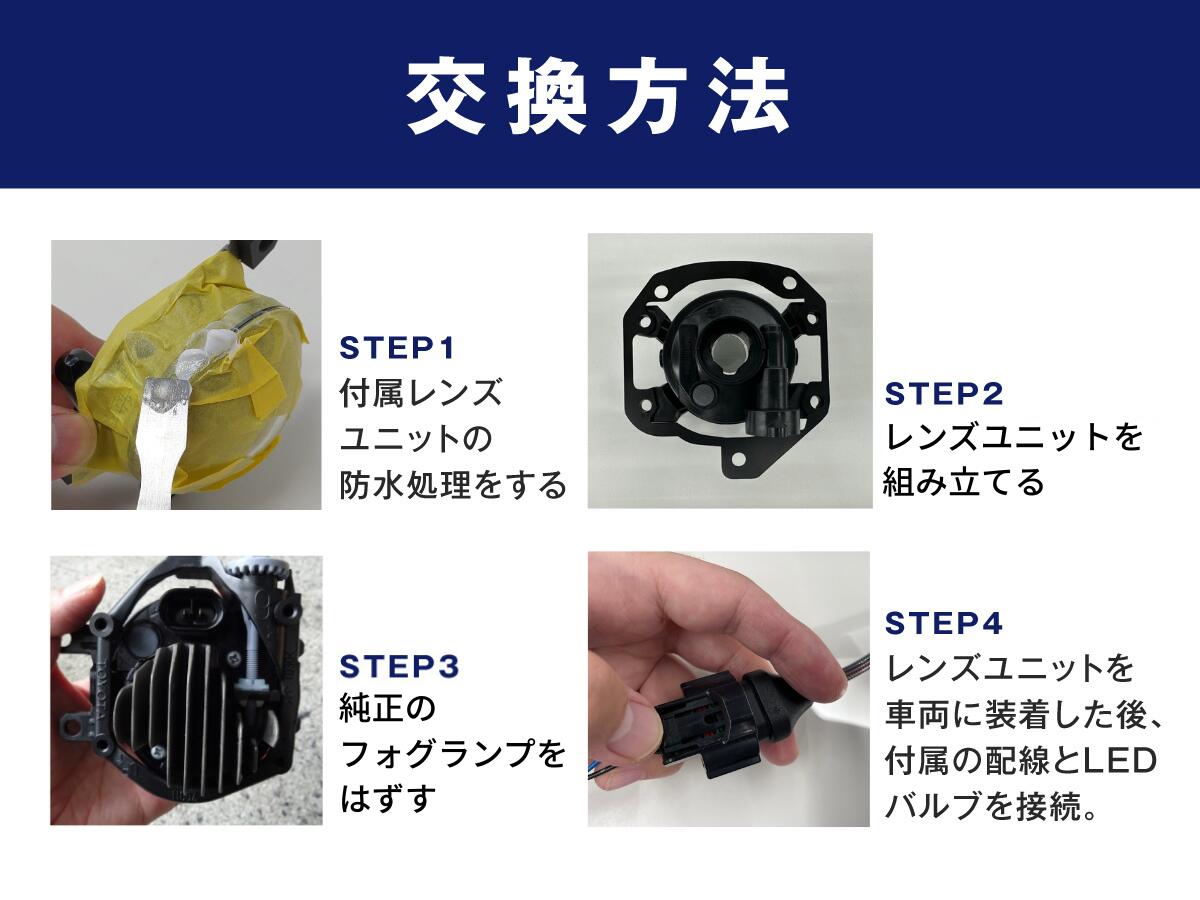 交換方法

STEP1
付属レンズユニットの防水処理をする

STEP2
レンズユニットを組み立てる

STEP3
純正のフォグランプをはずす

STEP4
レンズユニットを車両に装着した後、付属の配線とLEDバルブを接続。