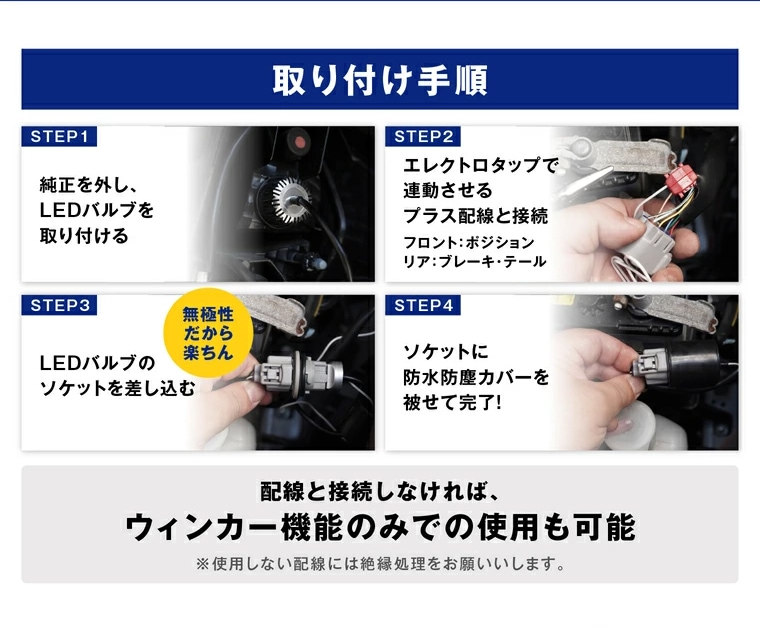 取り付け手順

STEP1

純正を外し、LEDバルブを取り付ける

STEP2

エレクトロタップで連動させるプラス配線と接続

フロント:ポジション
リア:ブレーキ・テール

STEP3

無極性だから楽ちん

LEDバルブのソケットを差し込む

STEP4

ソケットに防水防塵カバーを被せて完了!

配線と接続しなければ、
ウィンカー機能のみでの使用も可能

※使用しない配線には絶縁処理をお願いいします。