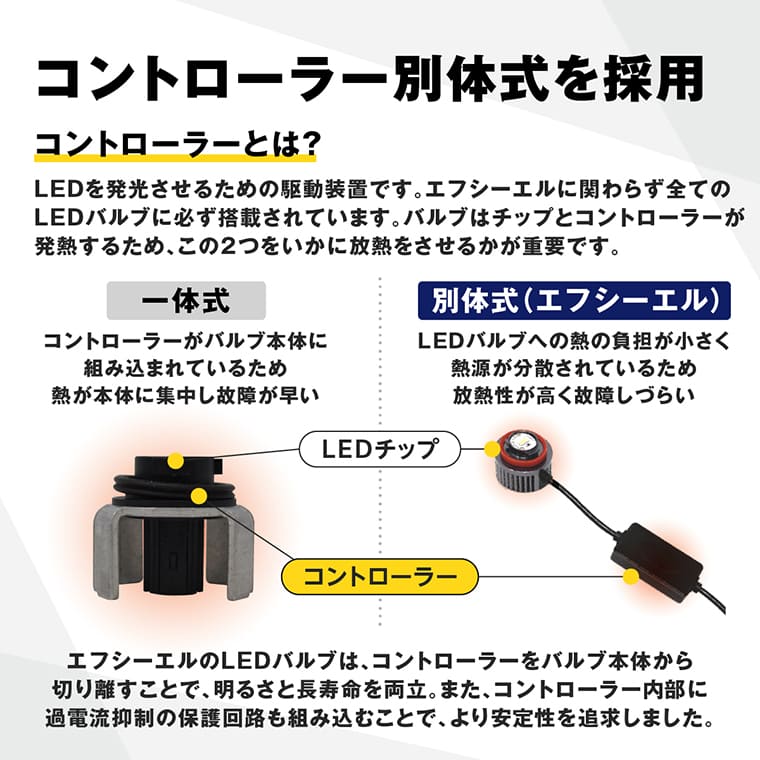 コントローラー別体式を採用

コントローラーとは?

LEDを発光させるための駆動装置です。エフシーエルに関わらず全てのLEDバルブに必ず搭載されています。バルブはチップとコントローラーが発熱するため、この2つをいかに放熱をさせるかが重要です。

一体式

コントローラーがバルブ本体に組み込まれているため熱が本体に集中し故障が早い

別体式(エフシーエル)

LEDバルブへの熱の負担が小さく熱源が分散されているため放熱性が高く故障しづらい

LEDチップ

コントローラー

エフシーエルのLEDバルブは、コントローラーをバルブ本体から切り離すことで、明るさと長寿命を両立。また、コントローラー内部に過電流抑制の保護回路も組み込むことで、より安定性を追求しました。