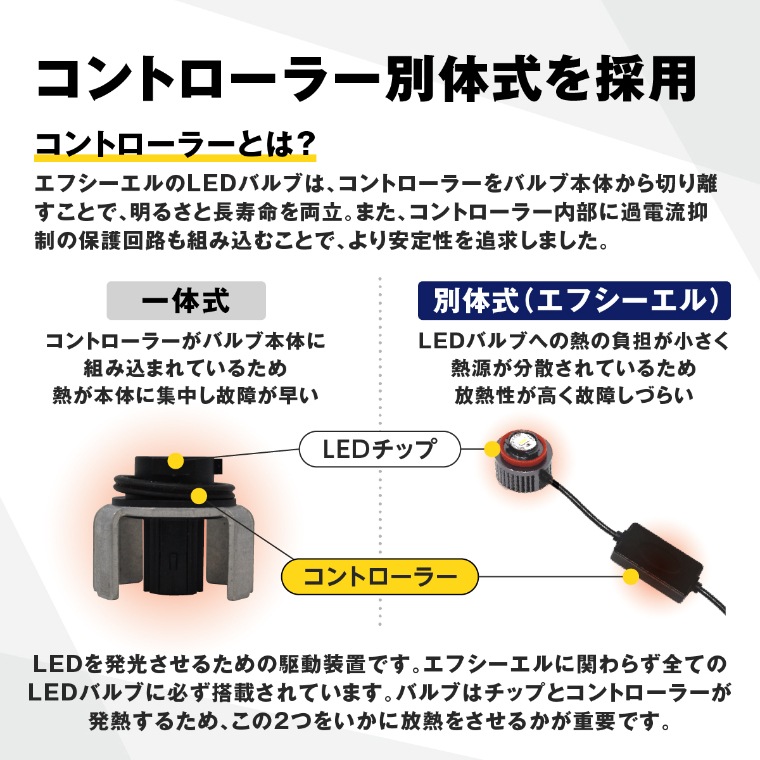 コントローラー別体式を採用

コントローラーとは?

エフシーエルのLEDバルブは、コントローラーをバルブ本体から切り離すことで、明るさと長寿命を両立。また、コントローラー内部に過電流抑制の保護回路も組み込むことで、より安定性を追求しました。

一体式

コントローラーがバルブ本体に組み込まれているため熱が本体に集中し故障が早い

別体式(エフシーエル)

LEDバルブへの熱の負担が小さく熱源が分散されているため放熱性が高く故障しづらい

LEDチップ

コントローラー

LEDを発光させるための駆動装置です。エフシーエルに関わらず全てのLEDバルブに必ず搭載されています。バルブはチップとコントローラーが発熱するため、この2つをいかに放熱をさせるかが重要です。